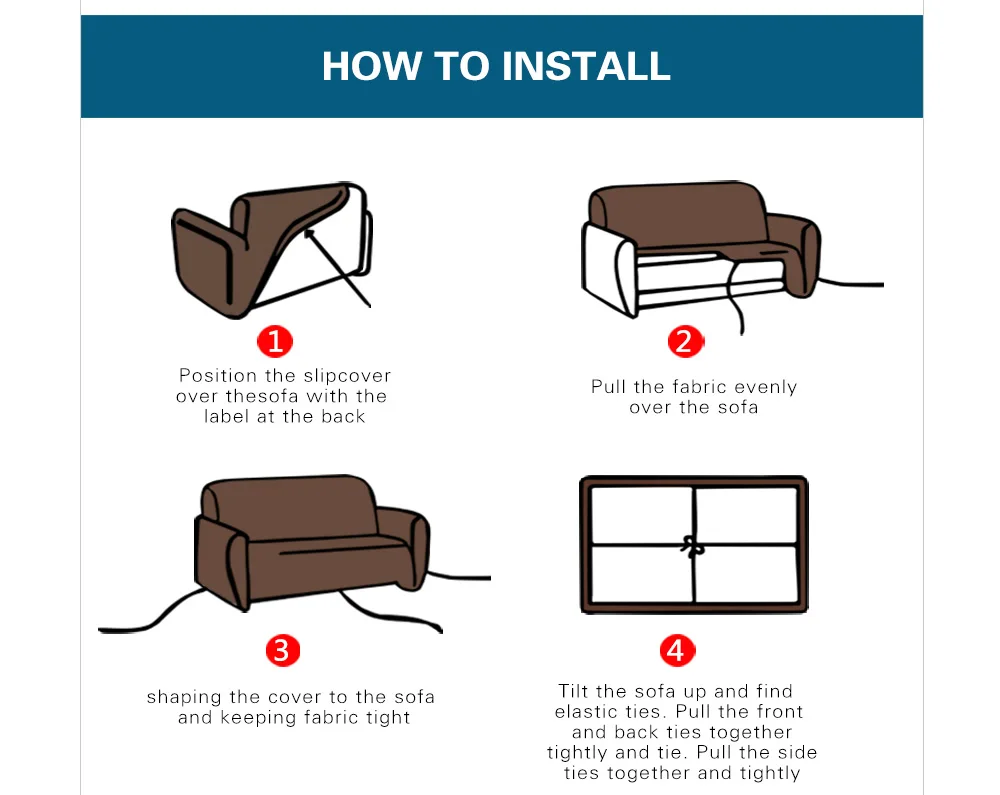 HOW TO INSTALL

1

Position the slipcover over thesofa with the label at the back

2

Pull the fabric evenly over the sofa

3

shaping the cover to the sofa and keeping fabric tight

4

Tilt the sofa up and find elastic ties. Pull the front and back ties together tightly and tie. Pull the side ties together and tightly