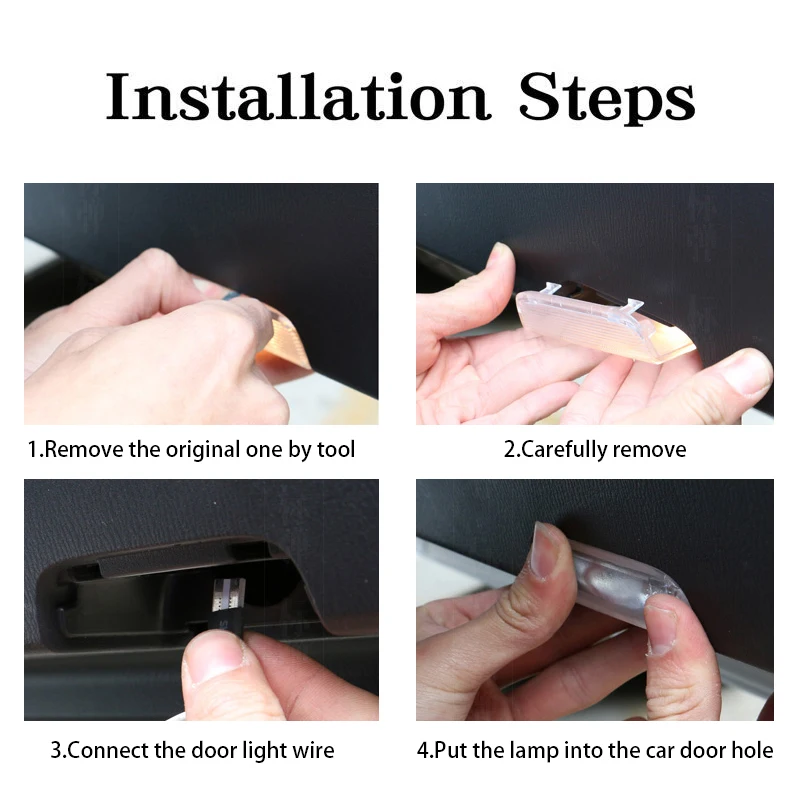 Installation Steps

1.Remove the original one by tool

2.Carefully remove

3.Connect the door light wire

4.Put the lamp into the car door hole