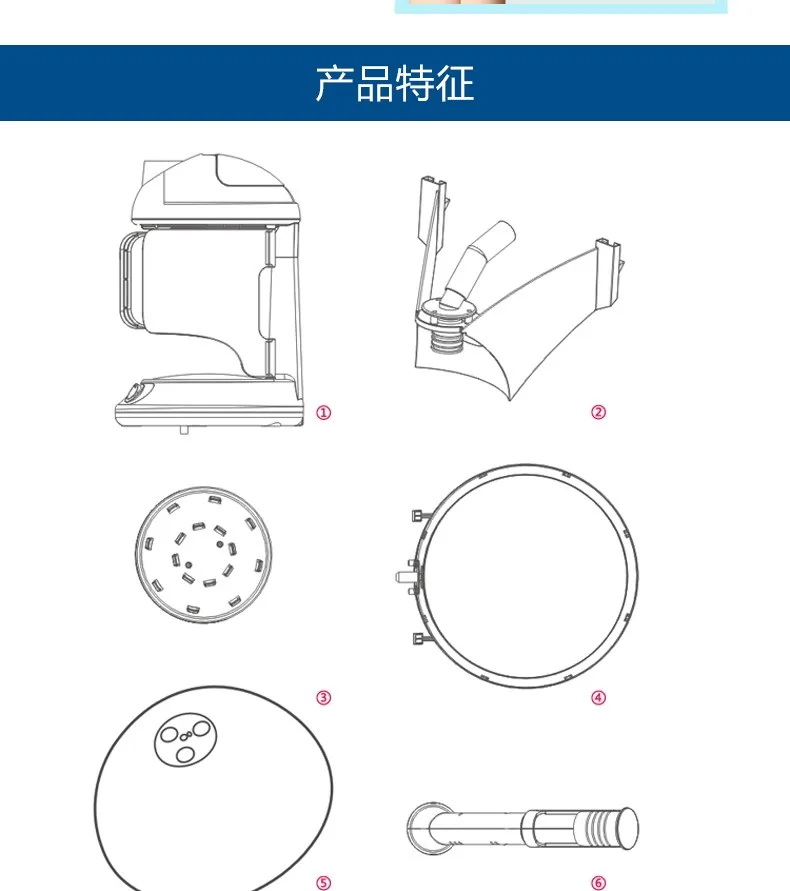 产品特征

①

②

③

④

⑤

⑥