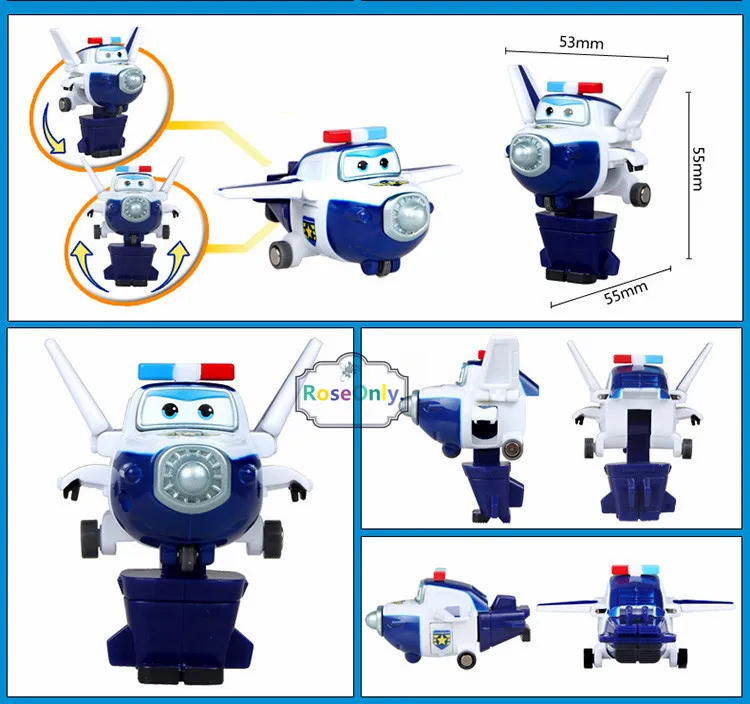 53mm

55mm

55mm

RoseOnly