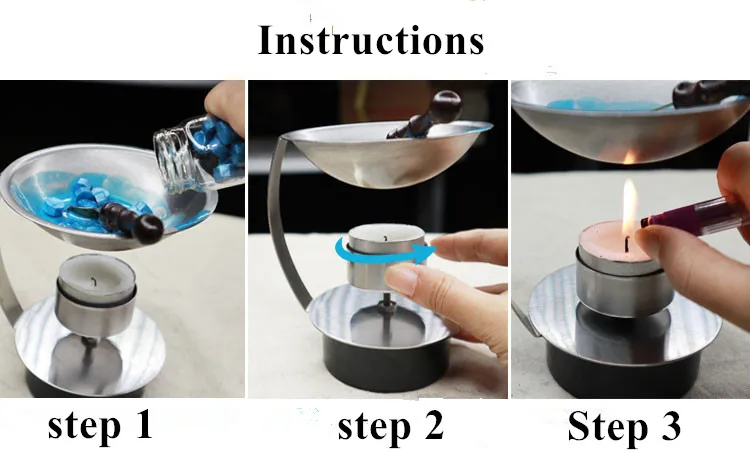 Instructions

step 1

step 2

Step 3