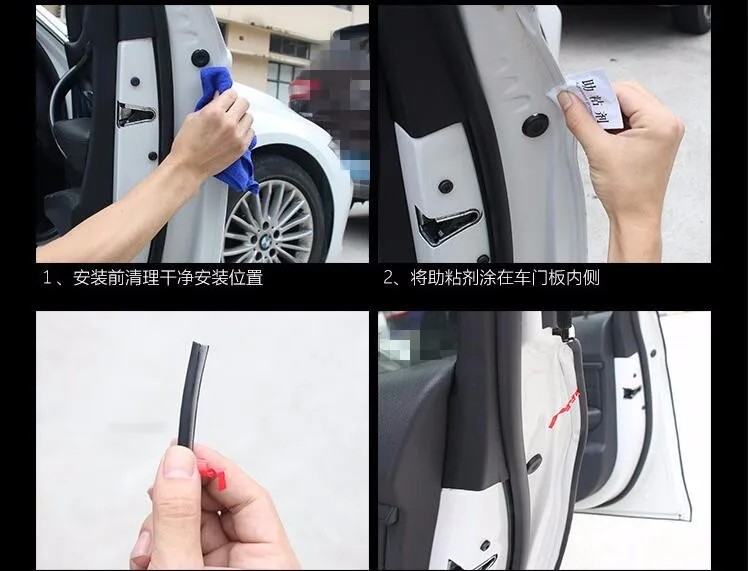 助粘剂

1、安装前清理干净安装位置

2、将助粘剂涂在车门板内侧