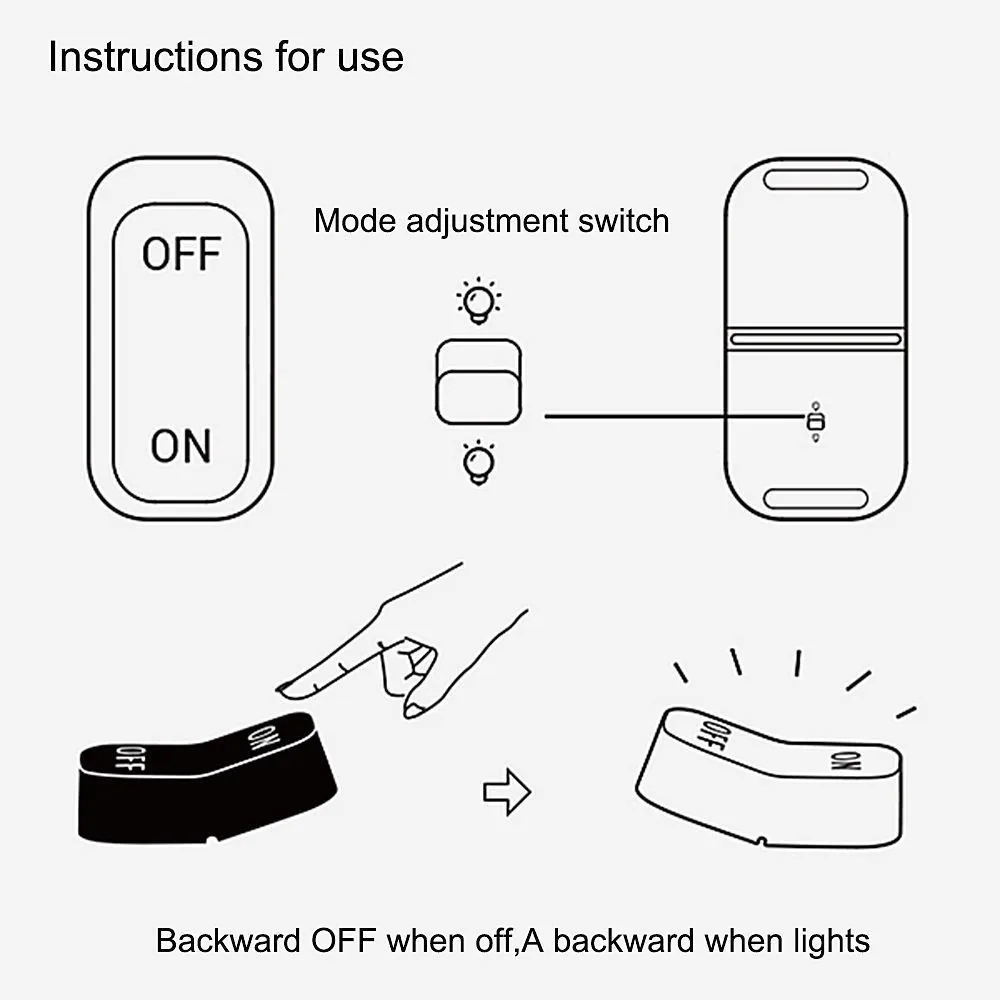 Instructions for use

OFF

ON

Mode adjustment switch

OFF

ON

OFF

ON

Backward OFF when off,A backward when lights