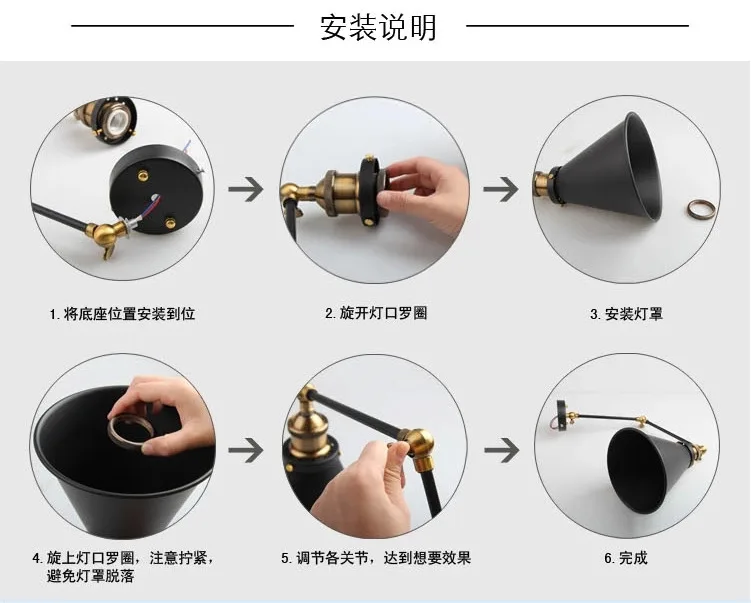 安装说明

1. 将底座位置安装到位

2. 旋开灯口罗圈

3. 安装灯罩

4. 旋上灯口罗圈，注意拧紧，避免灯罩脱落

5. 调节各关节，达到想要效果

6. 完成