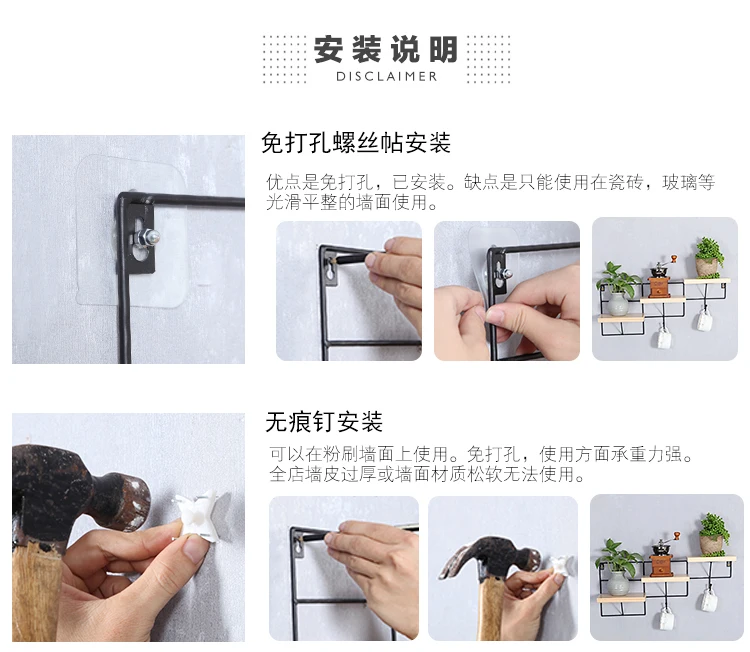 安装说明
DISCLAIMER

免打孔螺丝帖安装

优点是免打孔，已安装。缺点是只能使用在瓷砖，玻璃等光滑平整的墙面使用。

无痕钉安装

可以在粉刷墙面上使用。免打孔，使用方面承重力强。全店墙皮过厚或墙面材质松软无法使用。