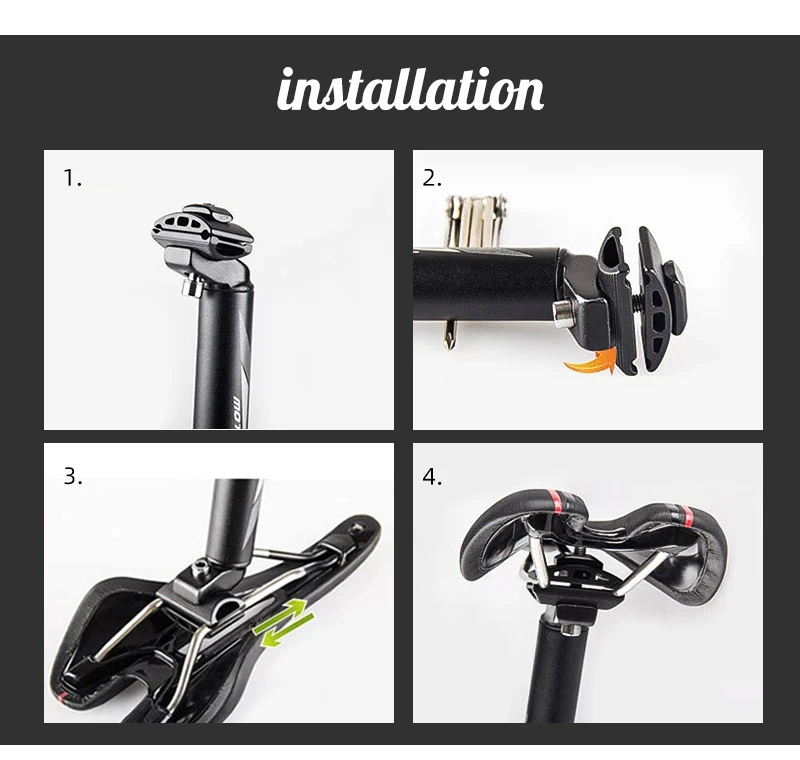 installation

1.

2.

3.

4.