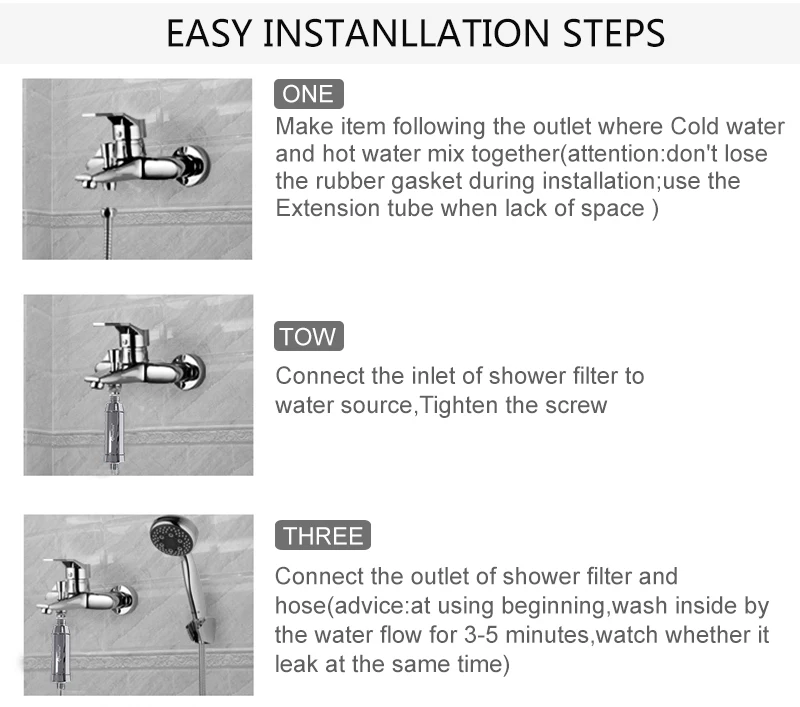 EASY INSTANLLATION STEPS

ONE

Make item following the outlet where Cold water and hot water mix together(attention:don't lose the rubber gasket during installation;use the Extension tube when lack of space )

TOW

Connect the inlet of shower filter to water source,Tighten the screw

THREE

Connect the outlet of shower filter and hose(advice:at using beginning,wash inside by the water flow for 3-5 minutes,watch whether it leak at the same time)