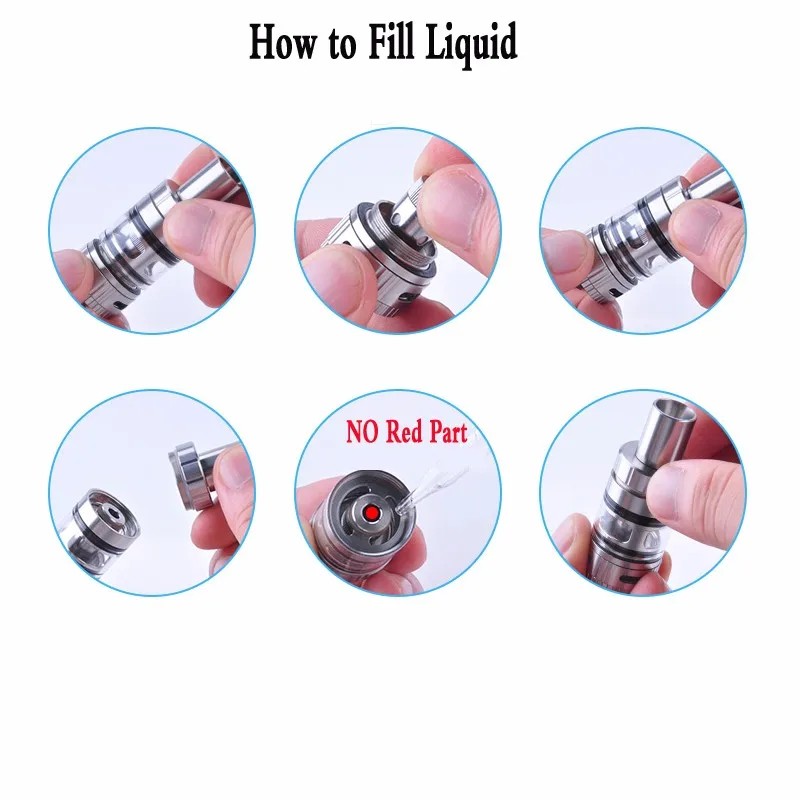 How to Fill Liquid

NO Red Part