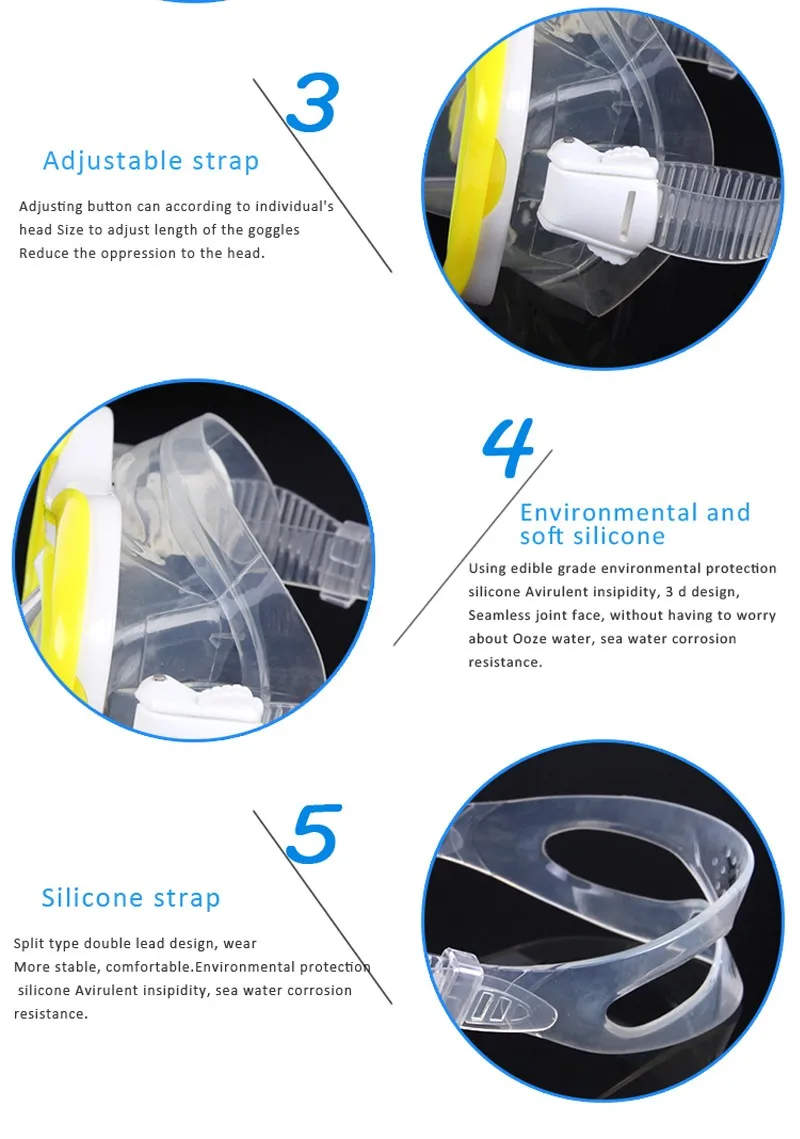 3

Adjustable strap

Adjusting button can according to individual's head Size to adjust length of the goggles Reduce the oppression to the head.

4

Environmental and soft silicone

Using edible grade environmental protection silicone Avirulent insipidity, 3 d design, Seamless joint face, without having to worry about Ooze water, sea water corrosion resistance.

5

Silicone strap

Split type double lead design, wear More stable, comfortable.Environmental protection silicone Avirulent insipidity, sea water corrosion resistance.