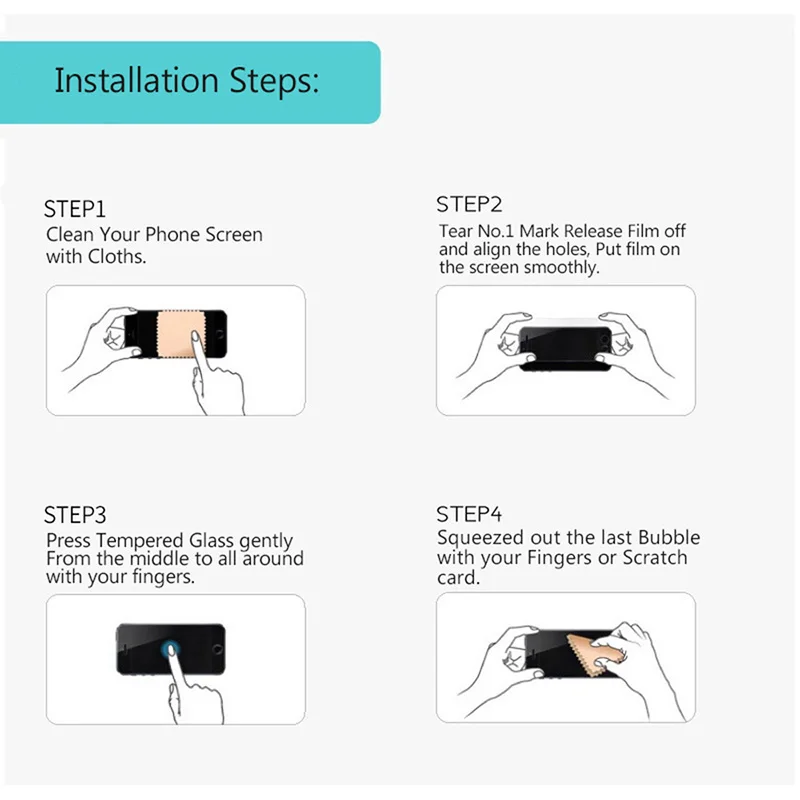 Installation Steps:

STEP1
Clean Your Phone Screen with Cloths.

STEP2
Tear No.1 Mark Release Film off and align the holes, Put film on the screen smoothly.

STEP3
Press Tempered Glass gently From the middle to all around with your fingers.

STEP4
Squeezed out the last Bubble with your Fingers or Scratch card.