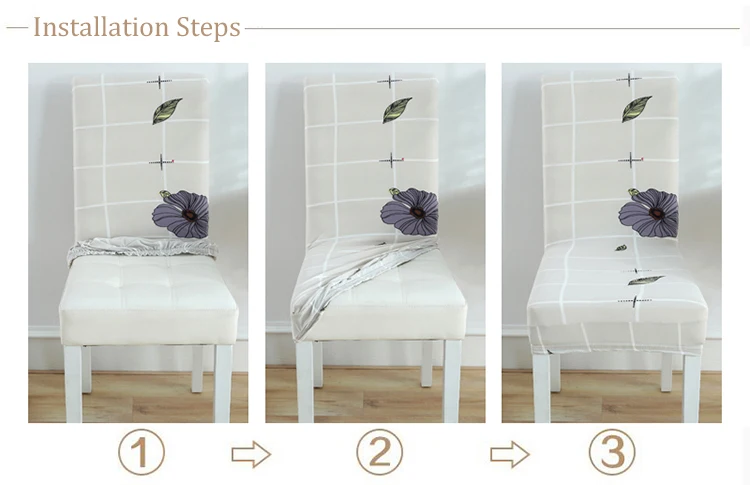 Installation Steps

①

②

③