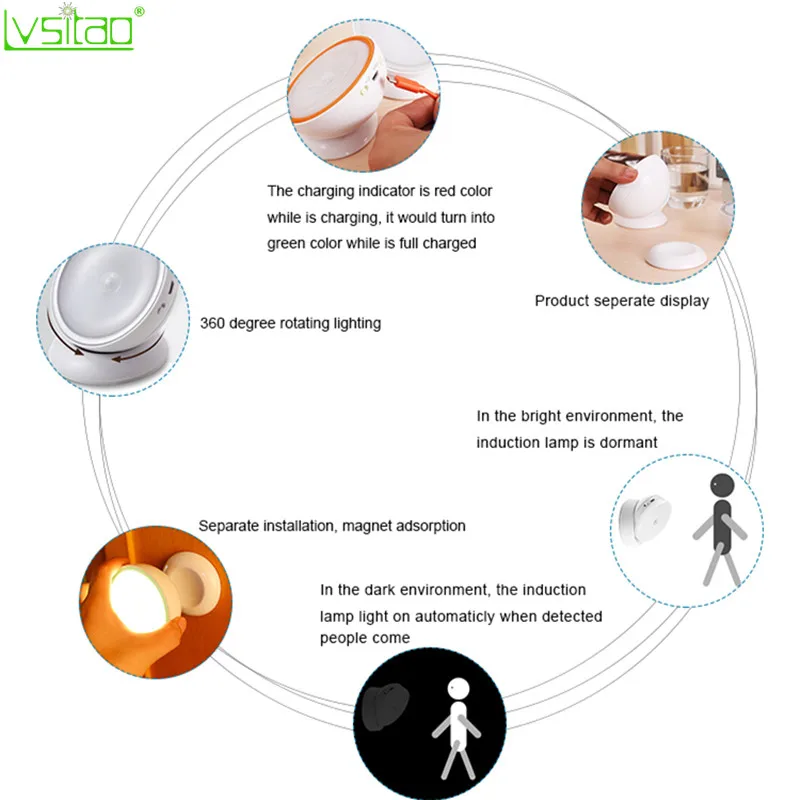 lvsitao®

The charging indicator is red color while is charging, it would turn into green color while is full charged

Product seperate display

360 degree rotating lighting

In the bright environment, the induction lamp is dormant

Separate installation, magnet adsorption

In the dark environment, the induction lamp light on automaticly when detected people come