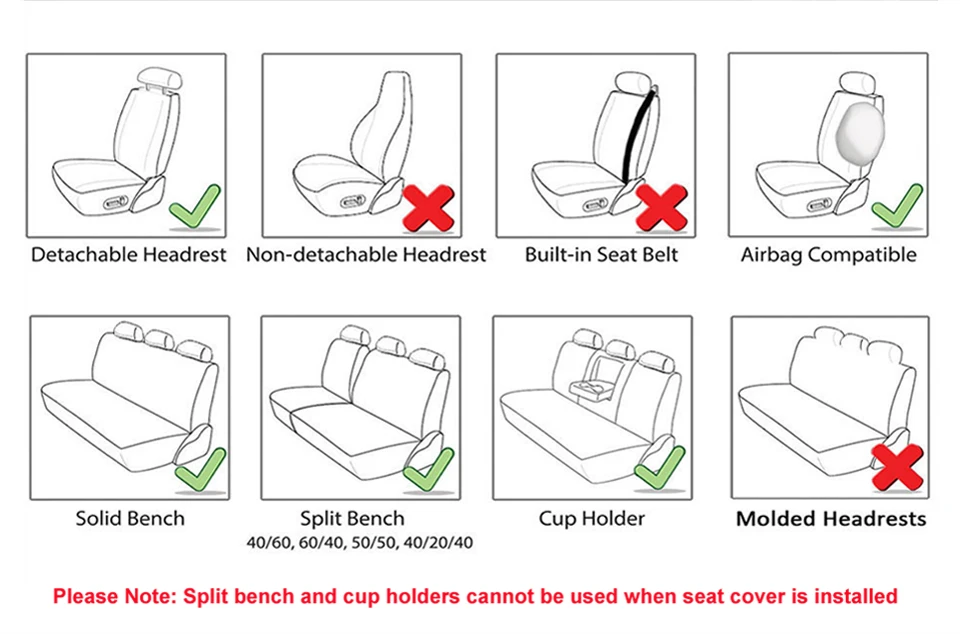 Detachable Headrest

Non-detachable Headrest

Built-in Seat Belt

Airbag Compatible

Solid Bench

Split Bench
40/60, 60/40, 50/50, 40/20/40

Cup Holder

Molded Headrests

Please Note: Split bench and cup holders cannot be used when seat cover is installed