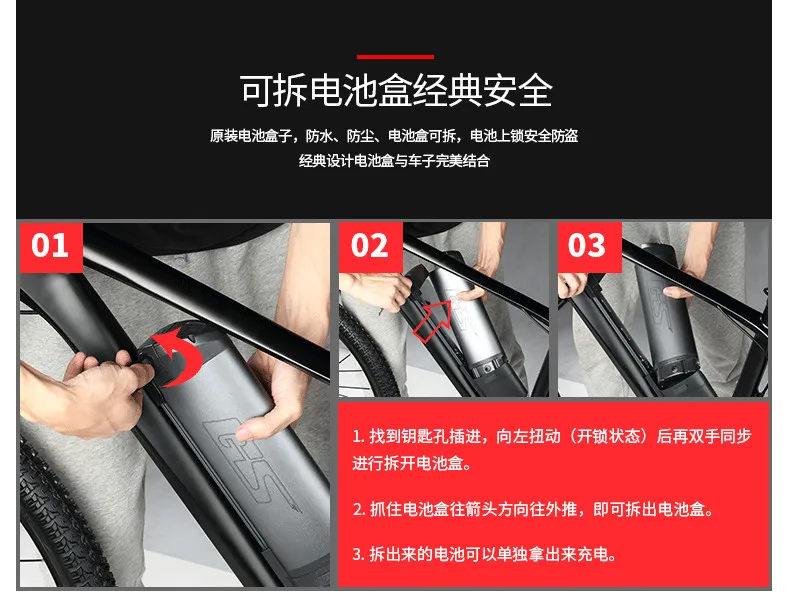 可拆电池盒经典安全

原装电池盒子，防水、防尘、电池盒可拆，电池上锁安全防盗
经典设计电池盒与车子完美结合

01

02

03

1. 找到钥匙孔插进，向左扭动（开锁状态）后再双手同步进行拆开电池盒。

2. 抓住电池盒往箭头方向往外推，即可拆出电池盒。

3. 拆出来的电池可以单独拿出来充电。