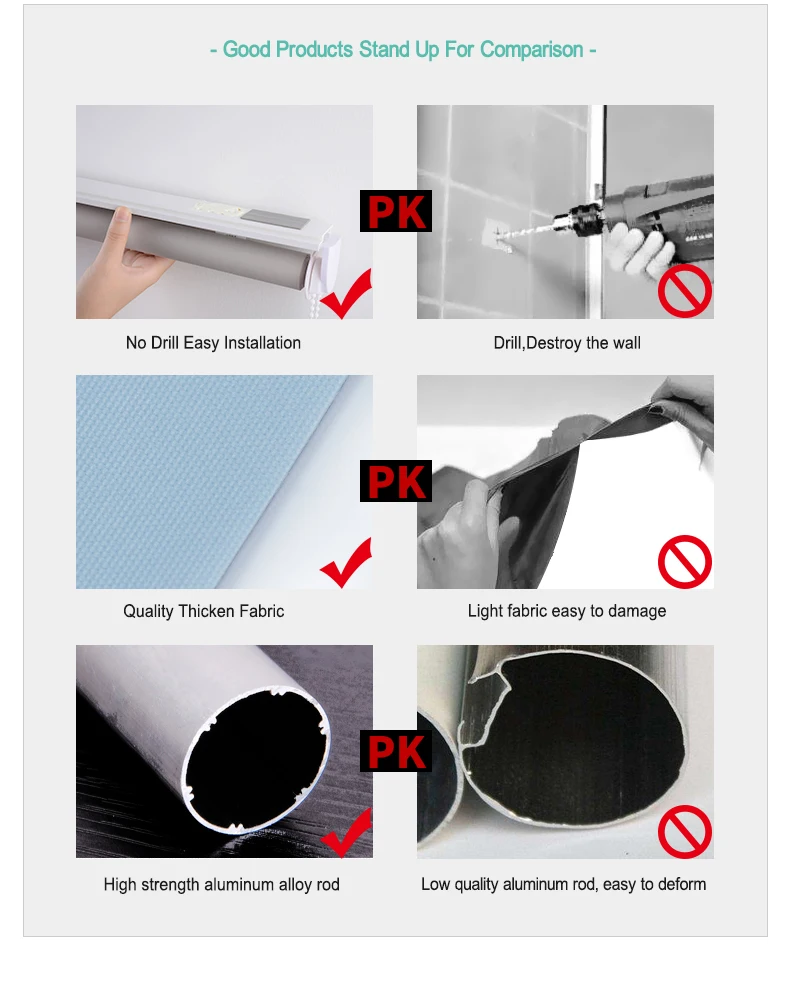 - Good Products Stand Up For Comparison -

PK

No Drill Easy Installation

Drill,Destroy the wall

PK

Quality Thicken Fabric

Light fabric easy to damage

PK

High strength aluminum alloy rod

Low quality aluminum rod, easy to deform