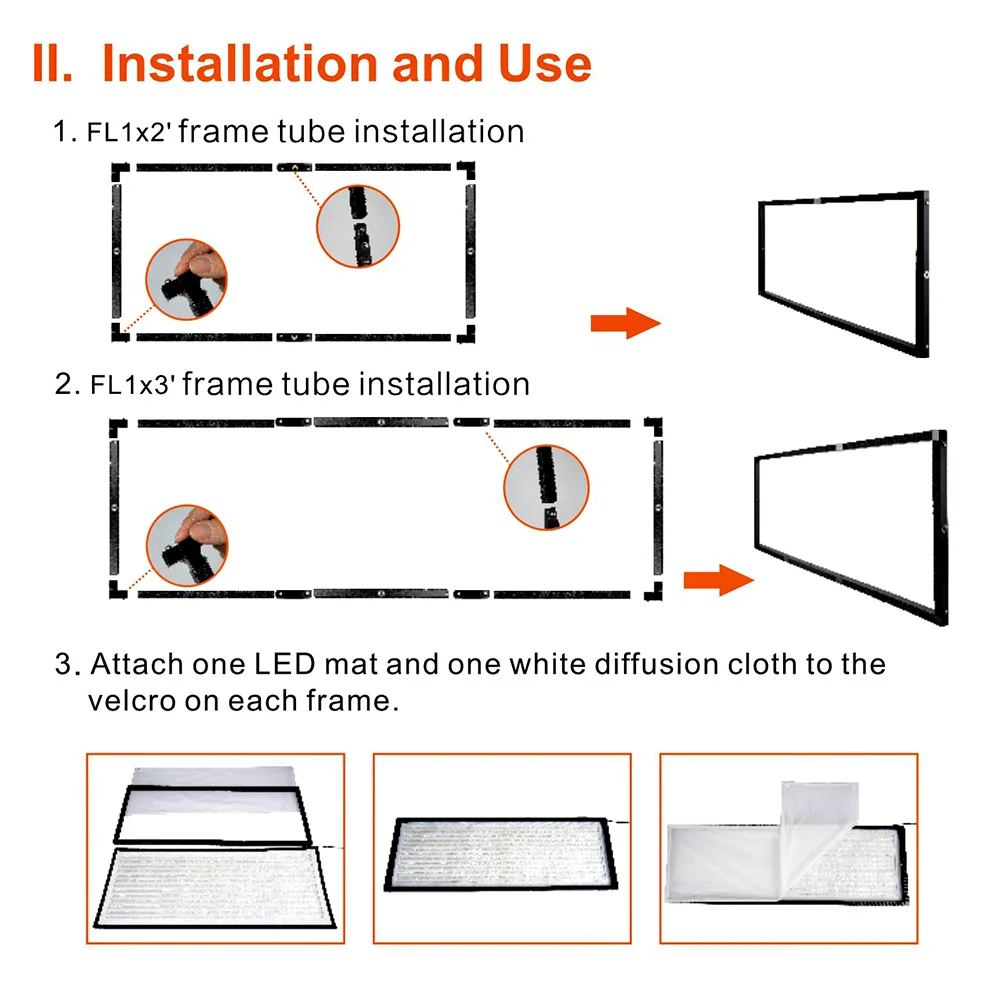 II. Installation and Use

1. FL1x2' frame tube installation

2. FL1x3' frame tube installation

3. Attach one LED mat and one white diffusion cloth to the velcro on each frame.