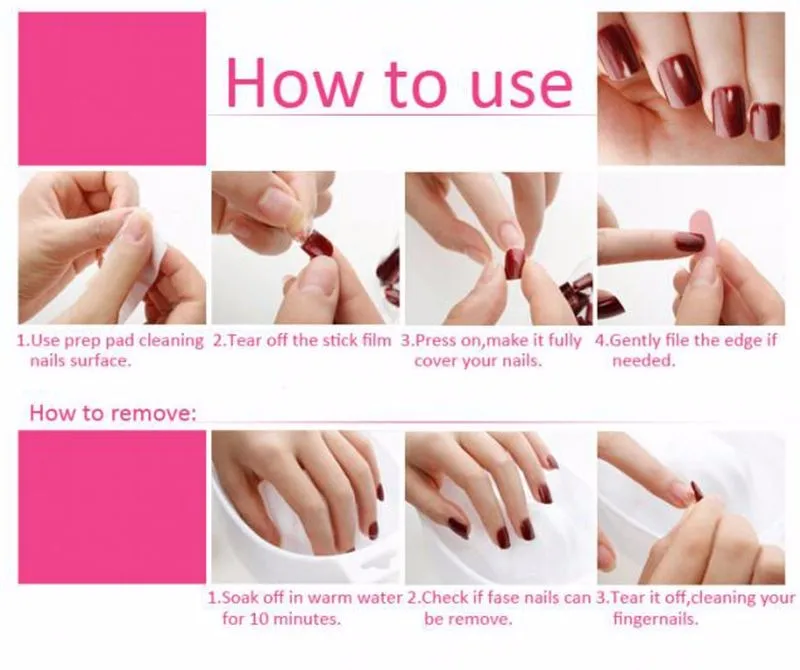 How to use

1.Use prep pad cleaning nails surface.

2.Tear off the stick film

3.Press on,make it fully cover your nails.

4.Gently file the edge if needed.

How to remove:

1.Soak off in warm water for 10 minutes.

2.Check if fase nails can be remove.

3.Tear it off,cleaning your fingernails.