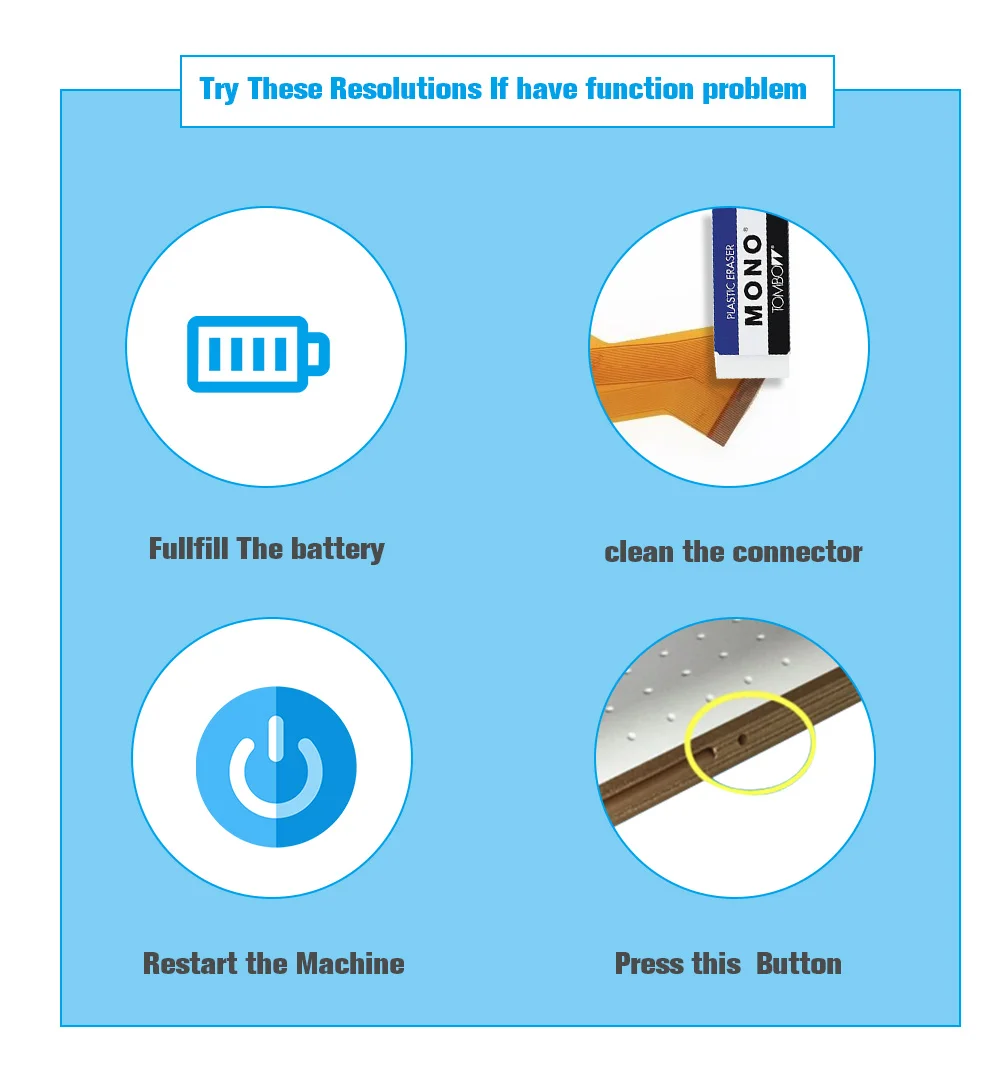 Try These Resolutions If have function problem

PLASTIC ERASER
MONO
TOMBOW

Fullfill The battery

clean the connector

Restart the Machine

Press this Button