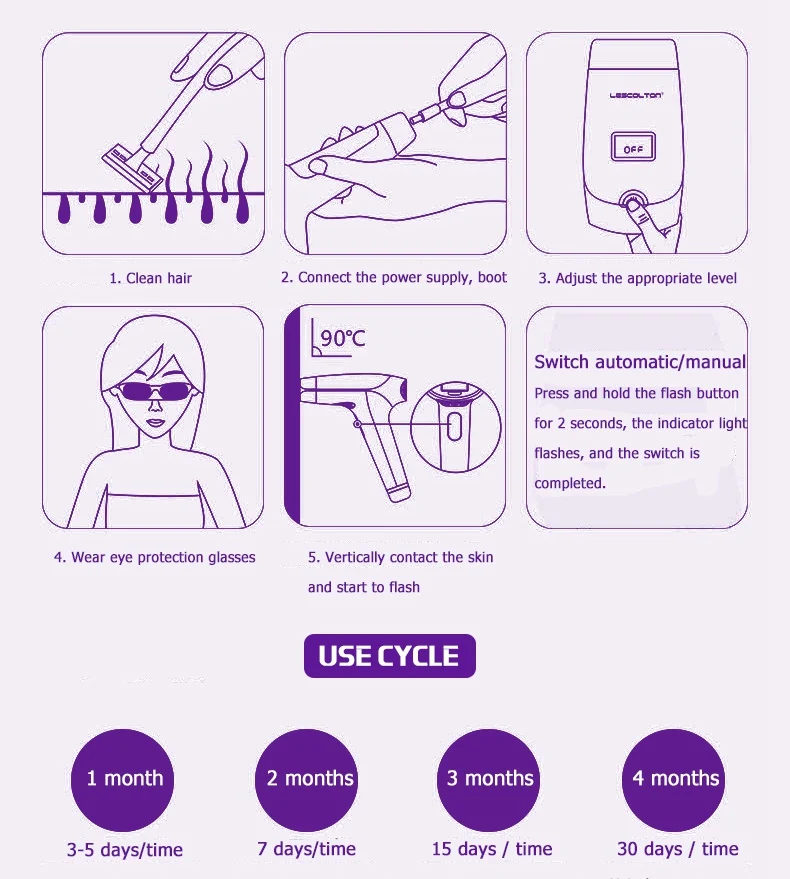 LESCOLTON

OFF

1. Clean hair

2. Connect the power supply, boot

3. Adjust the appropriate level

90℃

Switch automatic/manual

Press and hold the flash button for 2 seconds, the indicator light flashes, and the switch is completed.

4. Wear eye protection glasses

5. Vertically contact the skin and start to flash

USE CYCLE

1 month

3-5 days/time

2 months

7 days/time

3 months

15 days / time

4 months

30 days / time