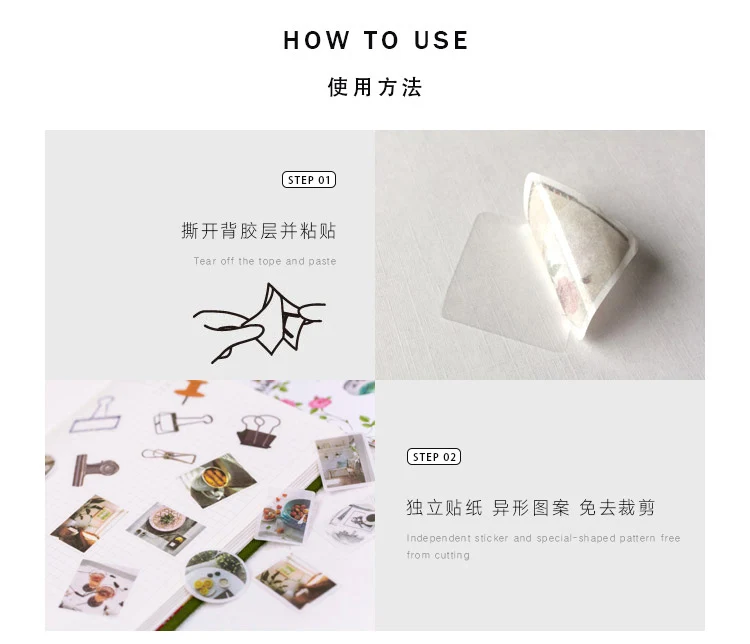 HOW TO USE

使用方法

STEP 01

撕开背胶层并粘贴

Tear off the tope and paste

STEP 02

独立贴纸 异形图案 免去裁剪

Independent sticker and special-shaped pattern free from cutting