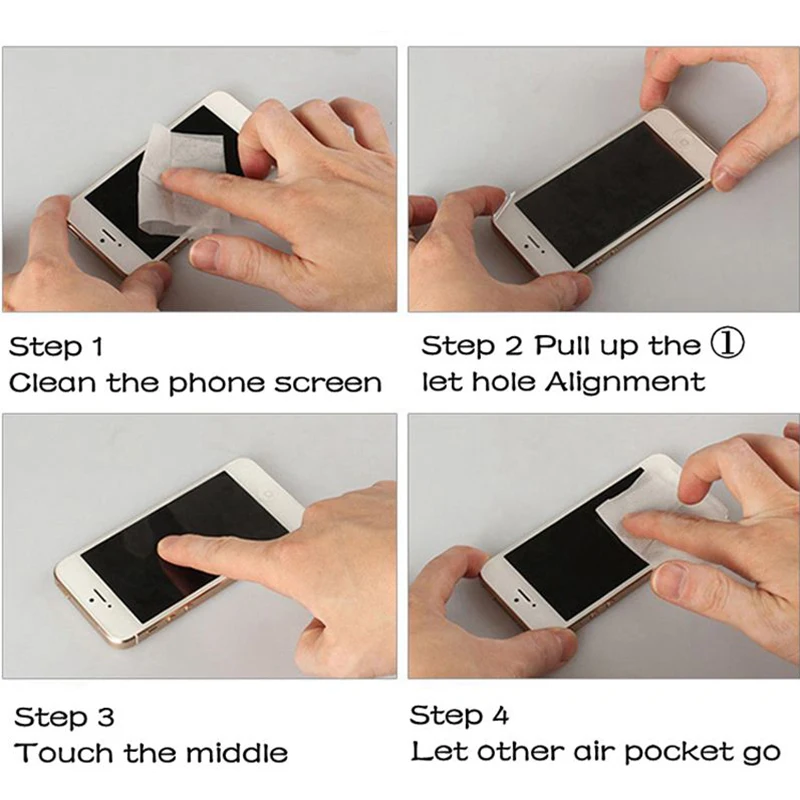 Step 1
Clean the phone screen

Step 2 Pull up the ①
let hole Alignment

Step 3
Touch the middle

Step 4
Let other air pocket go