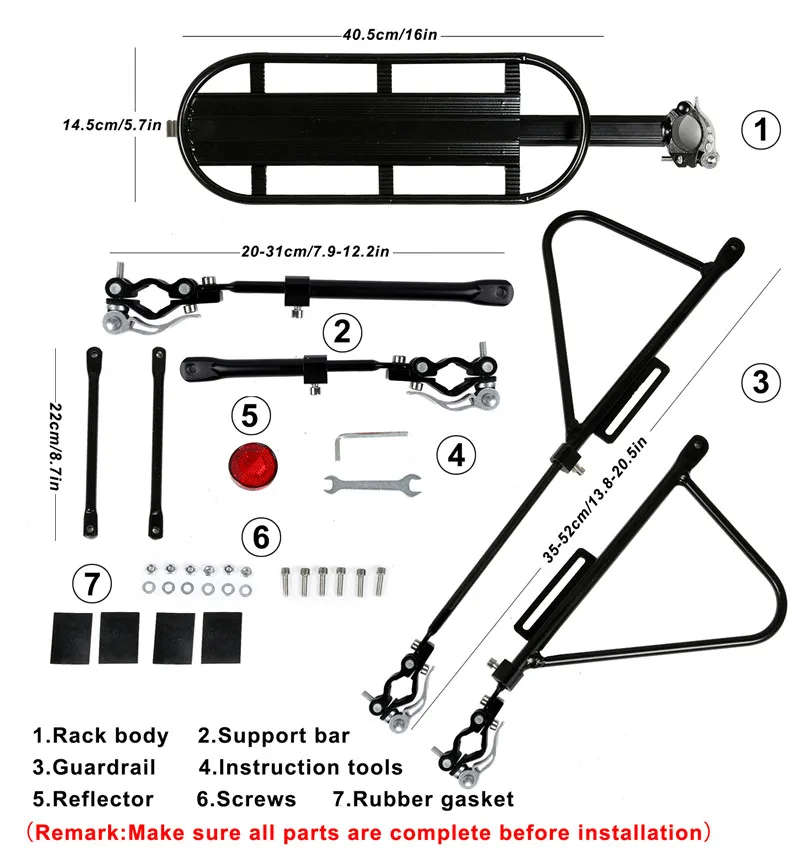 40.5cm/16in

14.5cm/5.7in

1

20-31cm/7.9-12.2in

2

3

22cm/8.7in

5

4

35-52cm/13.8-20.5in

6

7

1.Rack body 2.Support bar
3.Guardrail 4.Instruction tools
5.Reflector 6.Screws 7.Rubber gasket
（Remark:Make sure all parts are complete before installation）