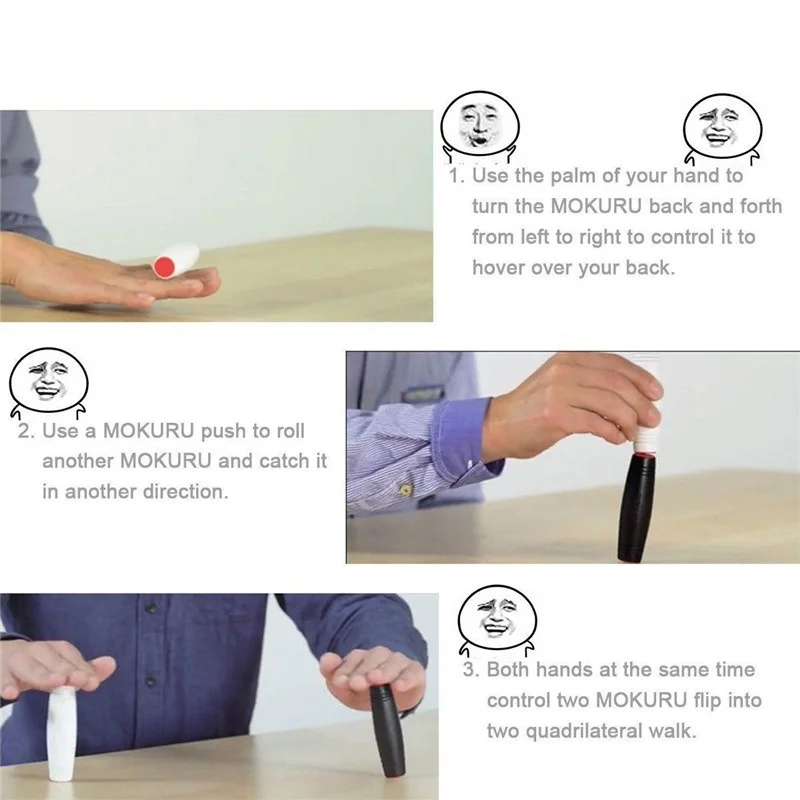 1. Use the palm of your hand to turn the MOKURU back and forth from left to right to control it to hover over your back.

2. Use a MOKURU push to roll another MOKURU and catch it in another direction.

3. Both hands at the same time control two MOKURU flip into two quadrilateral walk.