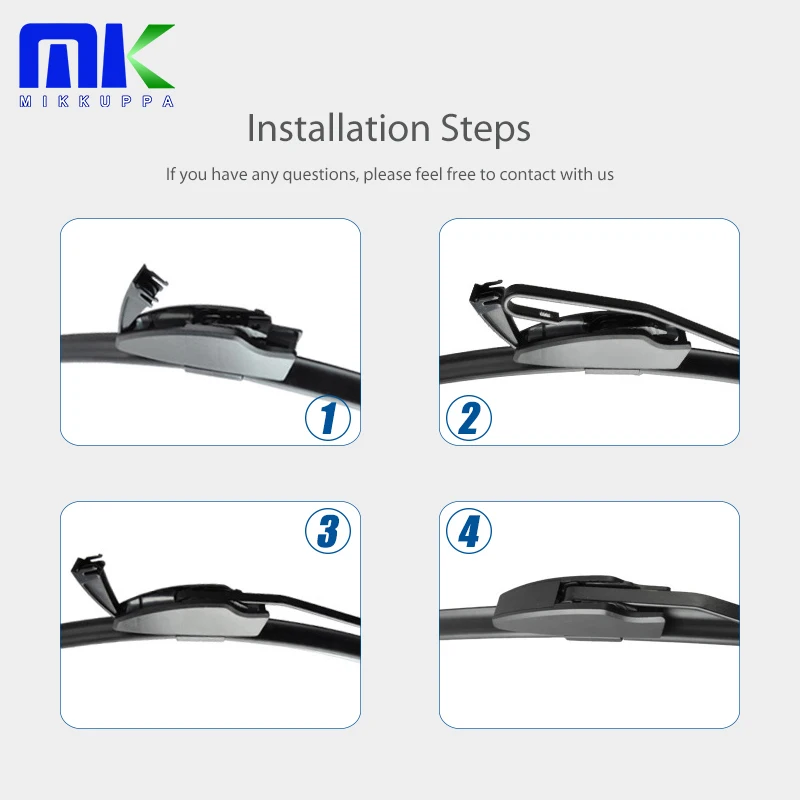 MK
MIKKUPPA

Installation Steps

If you have any questions, please feel free to contact with us

1

2

3

4