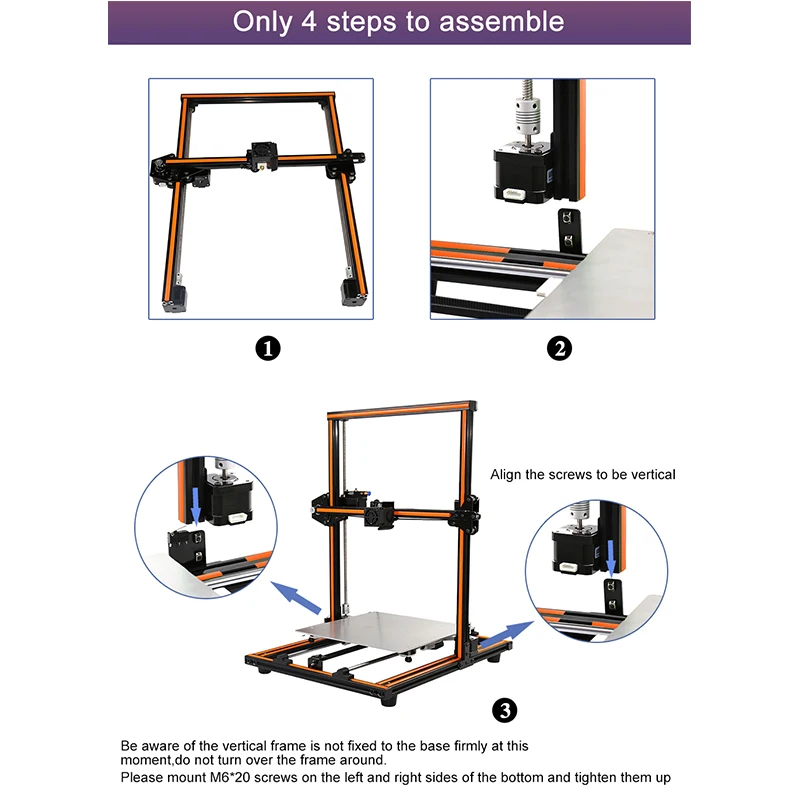 Only 4 steps to assemble

❶

❷

Align the screws to be vertical

❸

Be aware of the vertical frame is not fixed to the base firmly at this moment,do not turn over the frame around.
Please mount M6*20 screws on the left and right sides of the bottom and tighten them up