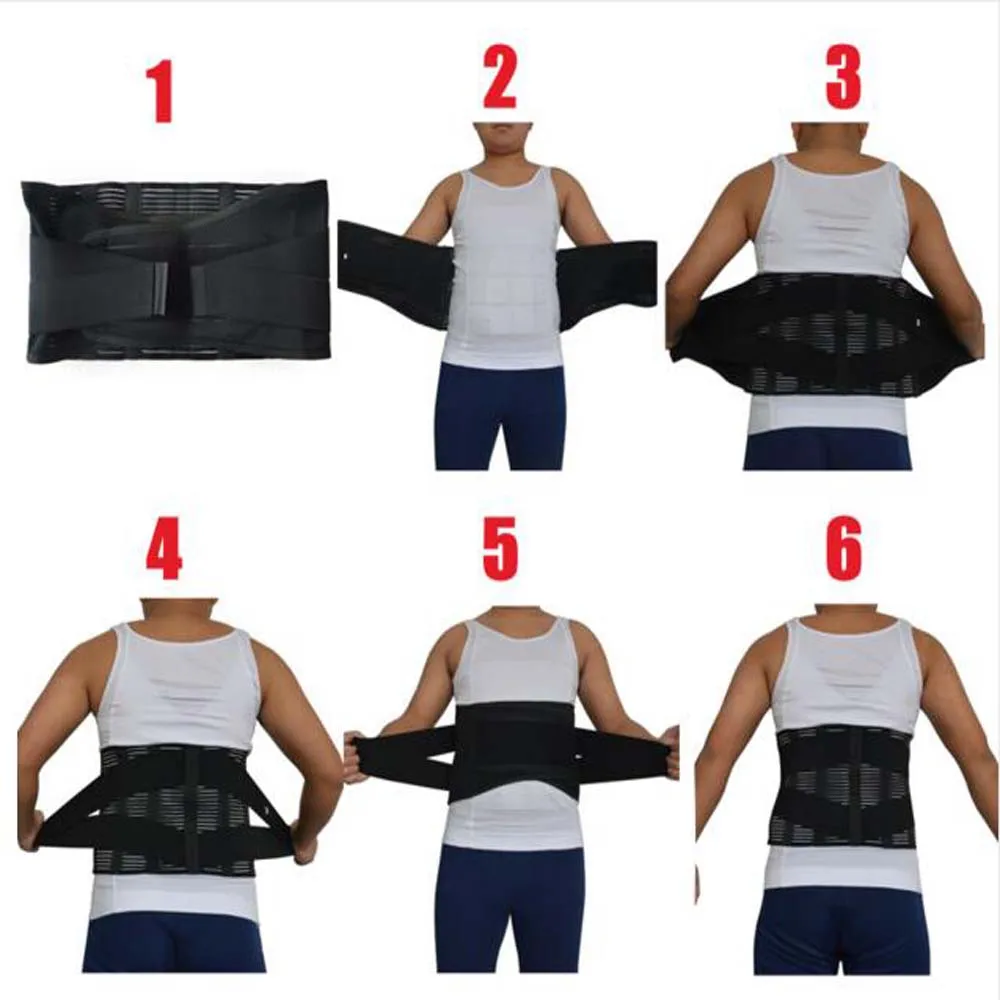 1
2
3
4
5
6