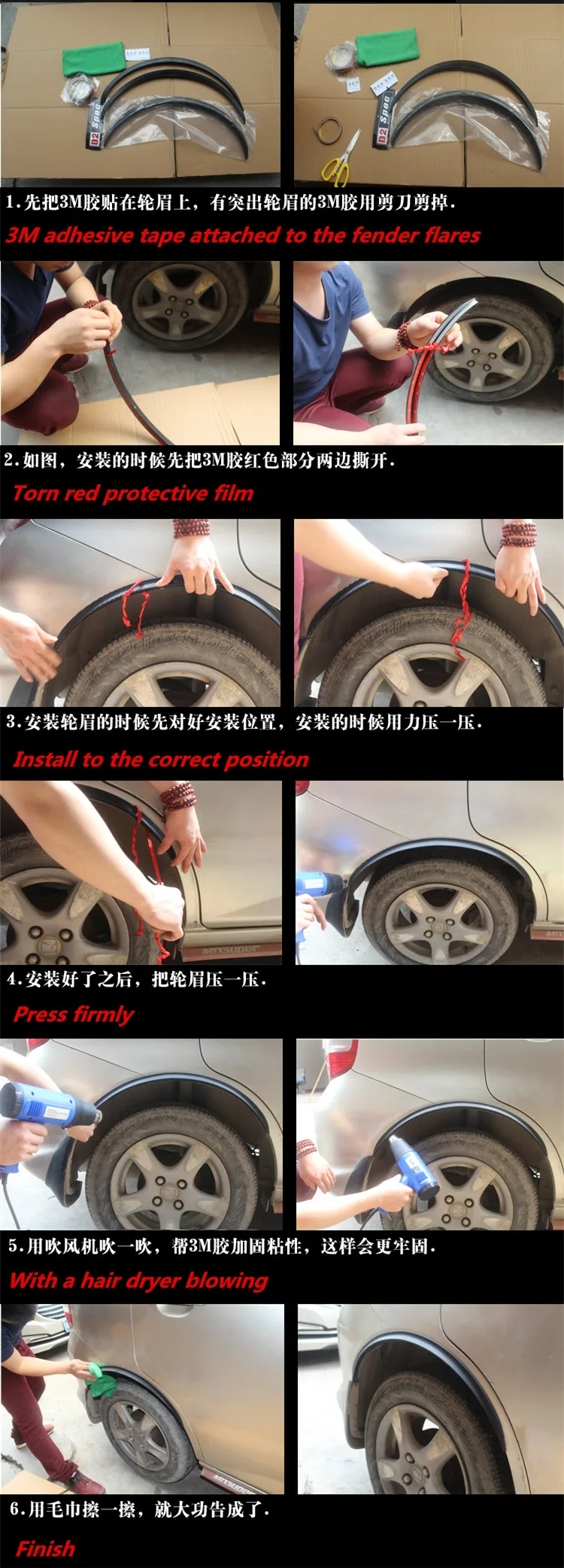 D2 Spec

D2 Spec

1.先把3M胶贴在轮眉上，有突出轮眉的3M胶用剪刀剪掉.

3M adhesive tape attached to the fender flares

2.如图，安装的时候先把3M胶红色部分两边撕开.

Torn red protective film

3.安装轮眉的时候先对好安装位置，安装的时候用力压一压.

Install to the correct position

4.安装好了之后，把轮眉压一压.

Press firmly

5.用吹风机吹一吹，帮3M胶加固粘性，这样会更牢固.

With a hair dryer blowing

6.用毛巾擦一擦，就大功告成了.

Finish