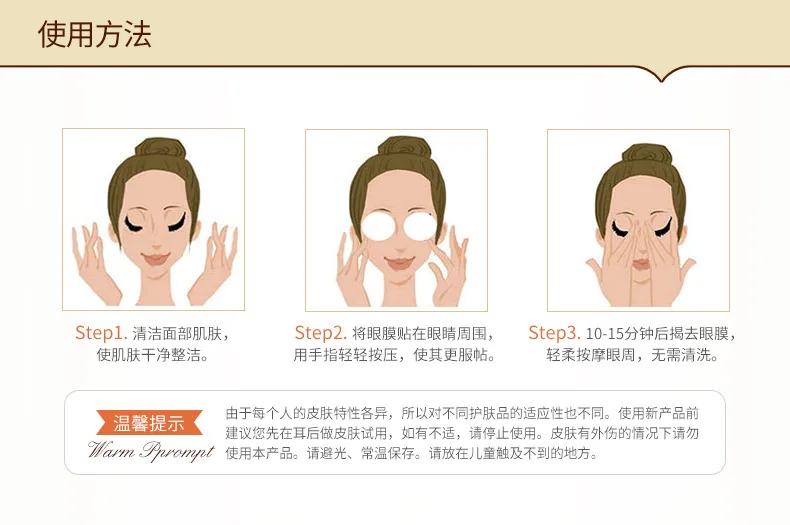 使用方法

Step1. 清洁面部肌肤，使肌肤干净整洁。

Step2. 将眼膜贴在眼睛周围，用手指轻轻按压，使其更服帖。

Step3. 10-15分钟后揭去眼膜，轻柔按摩眼周，无需清洗。

温馨提示
Warm Pprompt

由于每个人的皮肤特性各异，所以对不同护肤品的适应性也不同。使用新产品前建议您先在耳后做皮肤试用，如有不适，请停止使用。皮肤有外伤的情况下请勿使用本产品。请避光、常温保存。请放在儿童触及不到的地方。