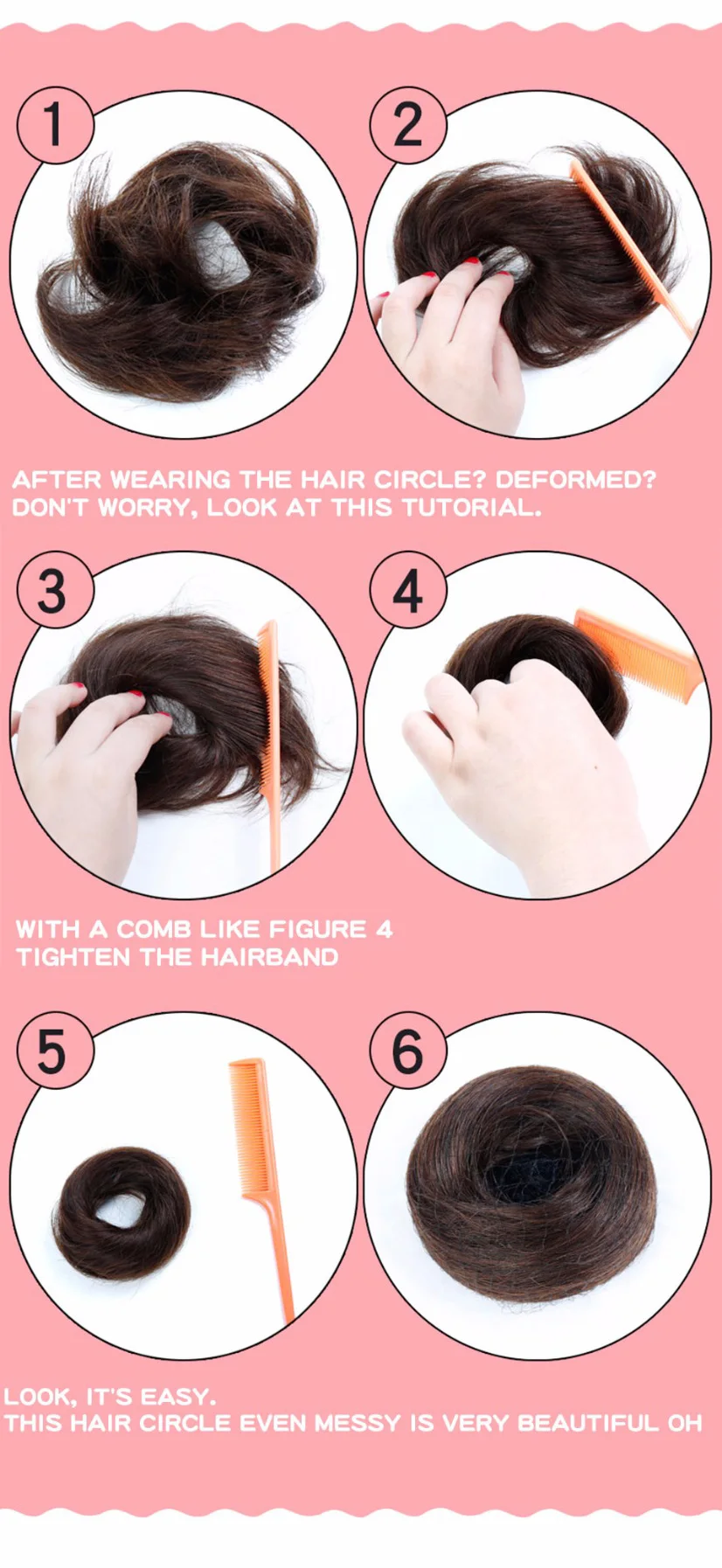 1

2

AFTER WEARING THE HAIR CIRCLE? DEFORMED?
DON'T WORRY, LOOK AT THIS TUTORIAL.

3

4

WITH A COMB LIKE FIGURE 4
TIGHTEN THE HAIRBAND

5

6

LOOK, IT'S EASY.
THIS HAIR CIRCLE EVEN MESSY IS VERY BEAUTIFUL OH