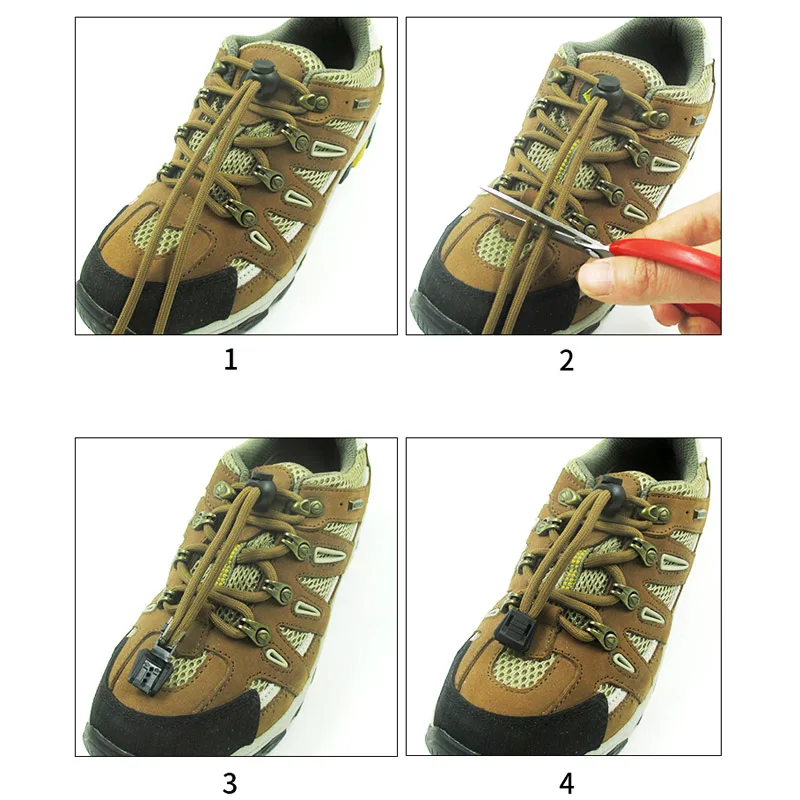 1

2

3

4