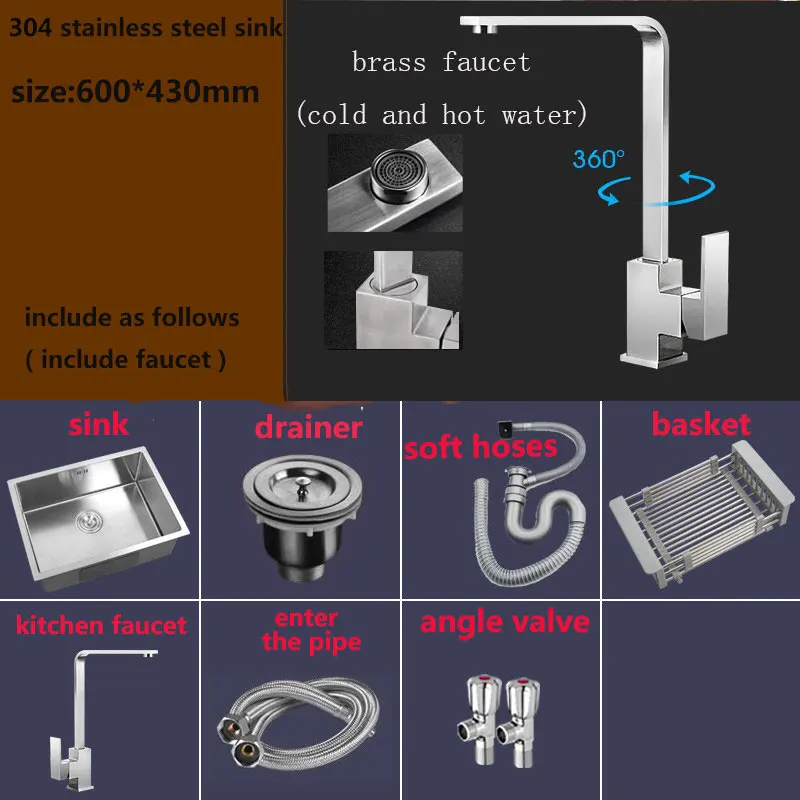 304 stainless steel sink

size:600*430mm

include as follows
( include faucet )

brass faucet
(cold and hot water)

360°

sink

drainer

soft hoses

basket

kitchen faucet

enter the pipe

angle valve