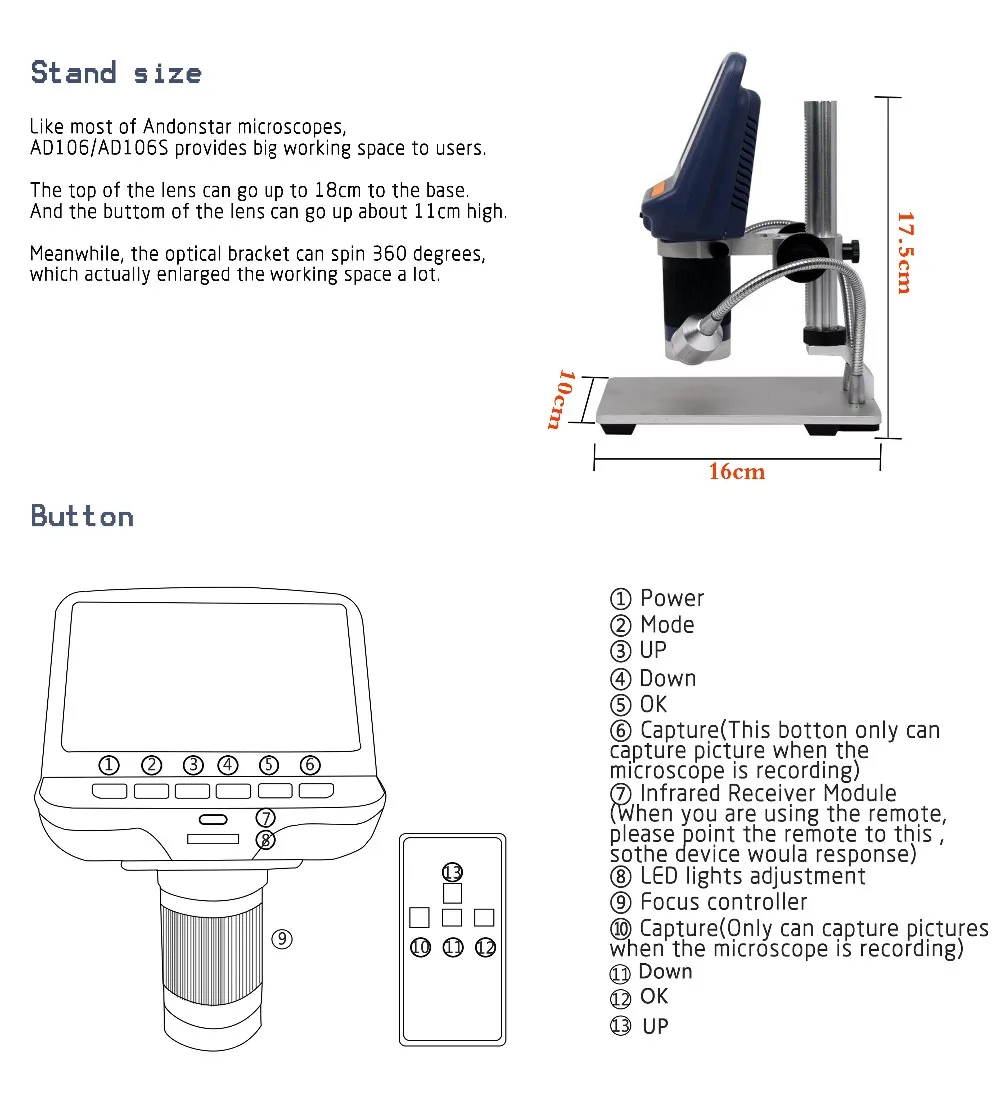 Stand size

Like most of Andonstar microscopes, AD106/AD106S provides big working space to users.

The top of the lens can go up to 18cm to the base. And the buttom of the lens can go up about 11cm high.

Meanwhile, the optical bracket can spin 360 degrees, which actually enlarged the working space a lot.

17.5cm

10cm

16cm

Button

① ② ③ ④ ⑤ ⑥
⑦
⑧
⑨

⑬
⑩ ⑪ ⑫

① Power
② Mode
③ UP
④ Down
⑤ OK
⑥ Capture(This botton only can capture picture when the microscope is recording)
⑦ Infrared Receiver Module (When you are using the remote, please point the remote to this , sothe device woula response)
⑧ LED lights adjustment
⑨ Focus controller
⑩ Capture(Only can capture pictures when the microscope is recording)
⑪ Down
⑫ OK
⑬ UP