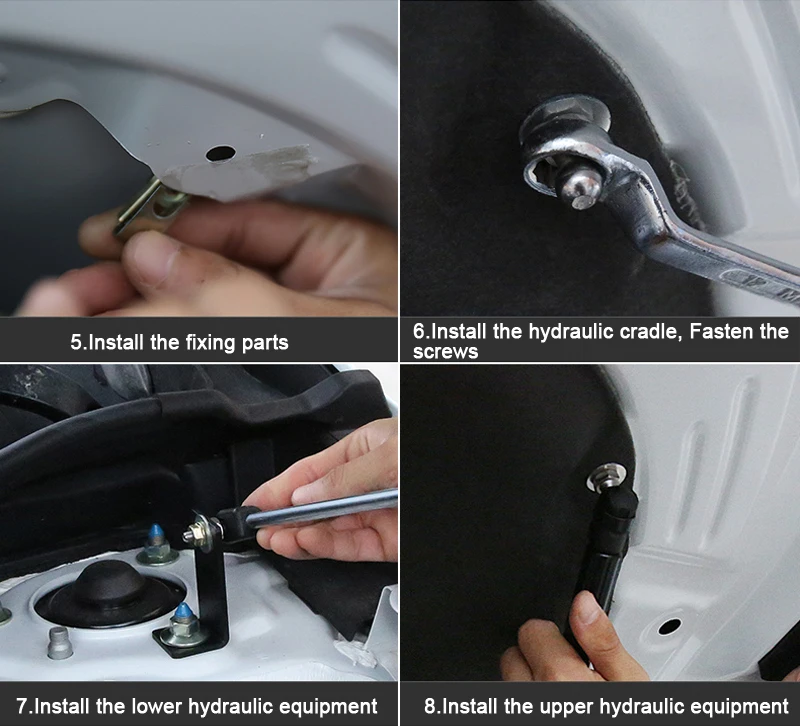 5.Install the fixing parts

6.Install the hydraulic cradle, Fasten the screws

7.Install the lower hydraulic equipment

8.Install the upper hydraulic equipment