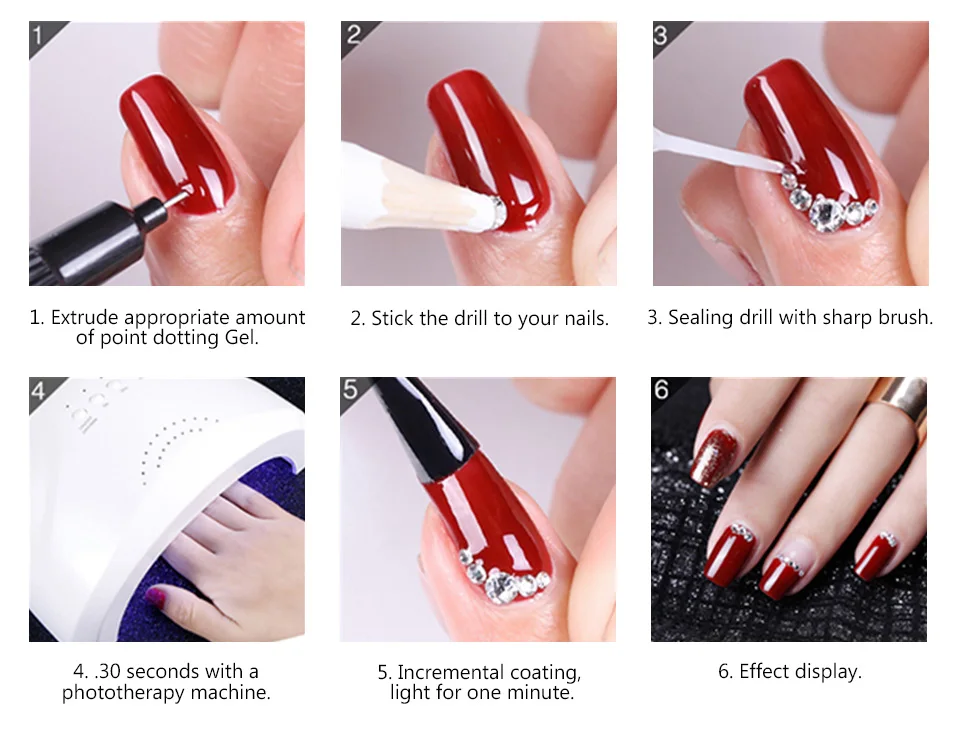 1

1. Extrude appropriate amount of point dotting Gel.

2

2. Stick the drill to your nails.

3

3. Sealing drill with sharp brush.

4

4. .30 seconds with a phototherapy machine.

5

5. Incremental coating, light for one minute.

6

6. Effect display.