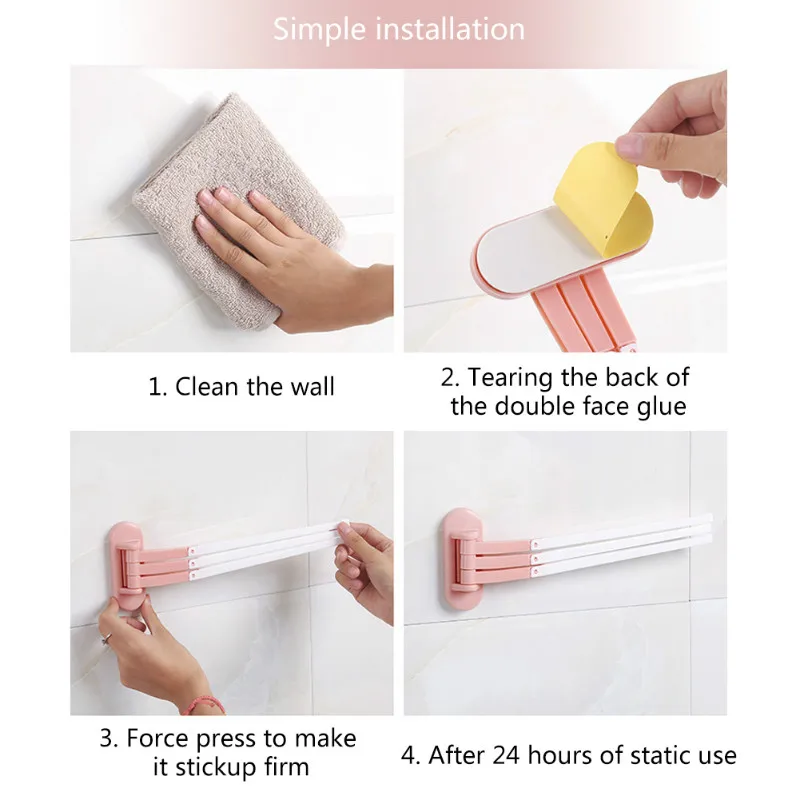 Simple installation

1. Clean the wall

2. Tearing the back of the double face glue

3. Force press to make it stickup firm

4. After 24 hours of static use