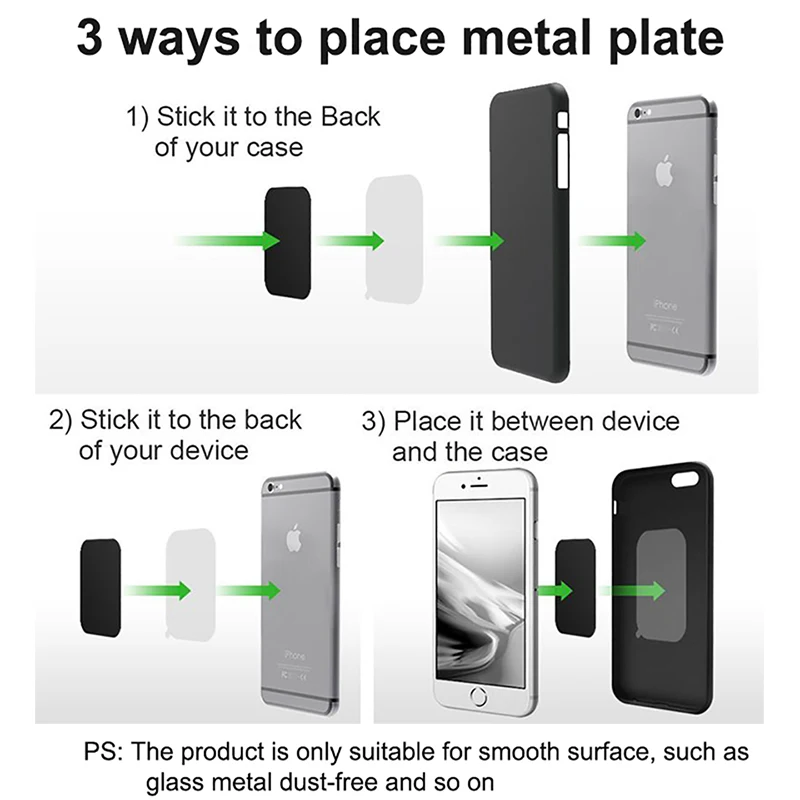 3 ways to place metal plate

1) Stick it to the Back of your case

iPhone

2) Stick it to the back of your device

iPhone

3) Place it between device and the case

PS: The product is only suitable for smooth surface, such as glass metal dust-free and so on