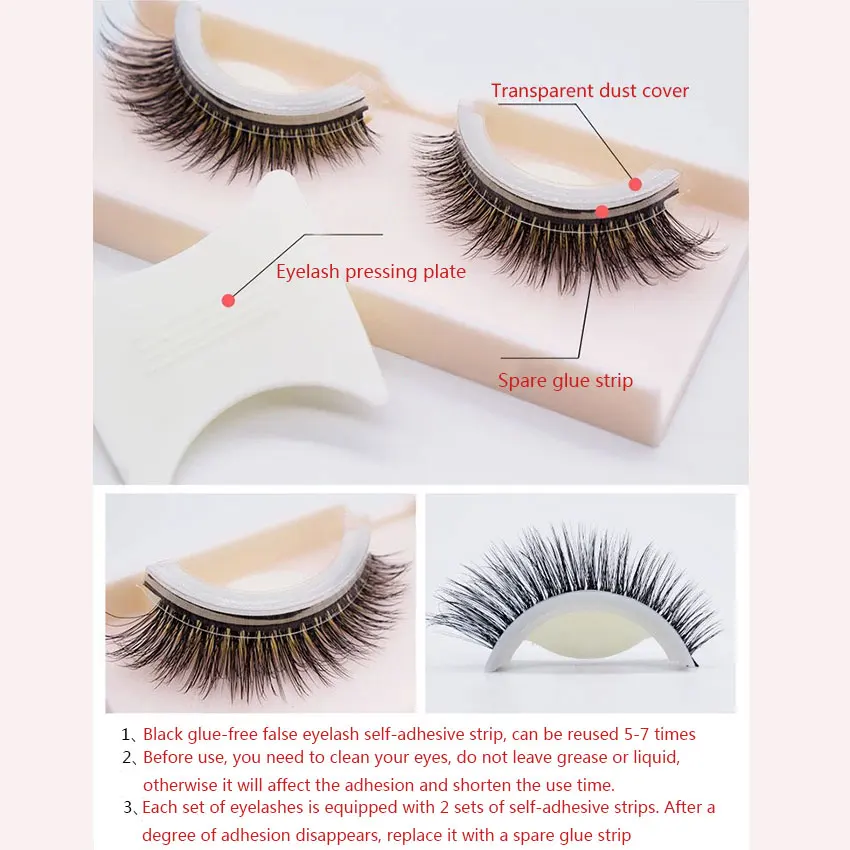 Transparent dust cover

Eyelash pressing plate

Spare glue strip

1、Black glue-free false eyelash self-adhesive strip, can be reused 5-7 times

2、Before use, you need to clean your eyes, do not leave grease or liquid, otherwise it will affect the adhesion and shorten the use time.

3、Each set of eyelashes is equipped with 2 sets of self-adhesive strips. After a degree of adhesion disappears, replace it with a spare glue strip