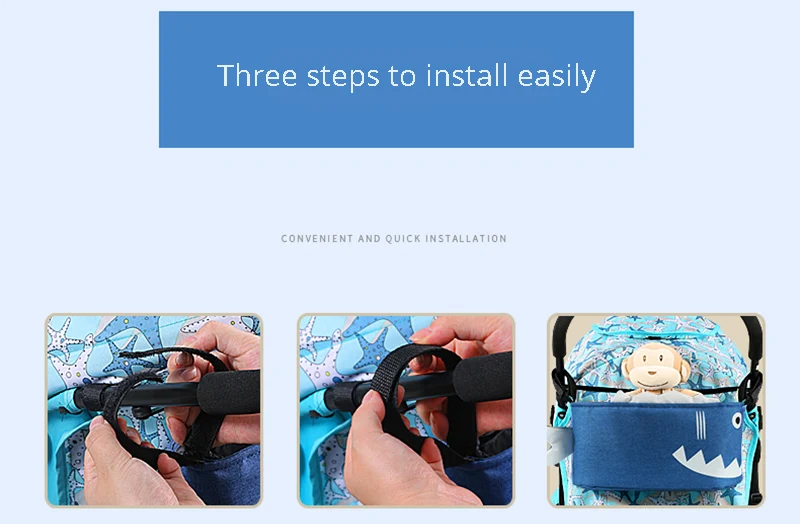 Three steps to install easily

CONVENIENT AND QUICK INSTALLATION