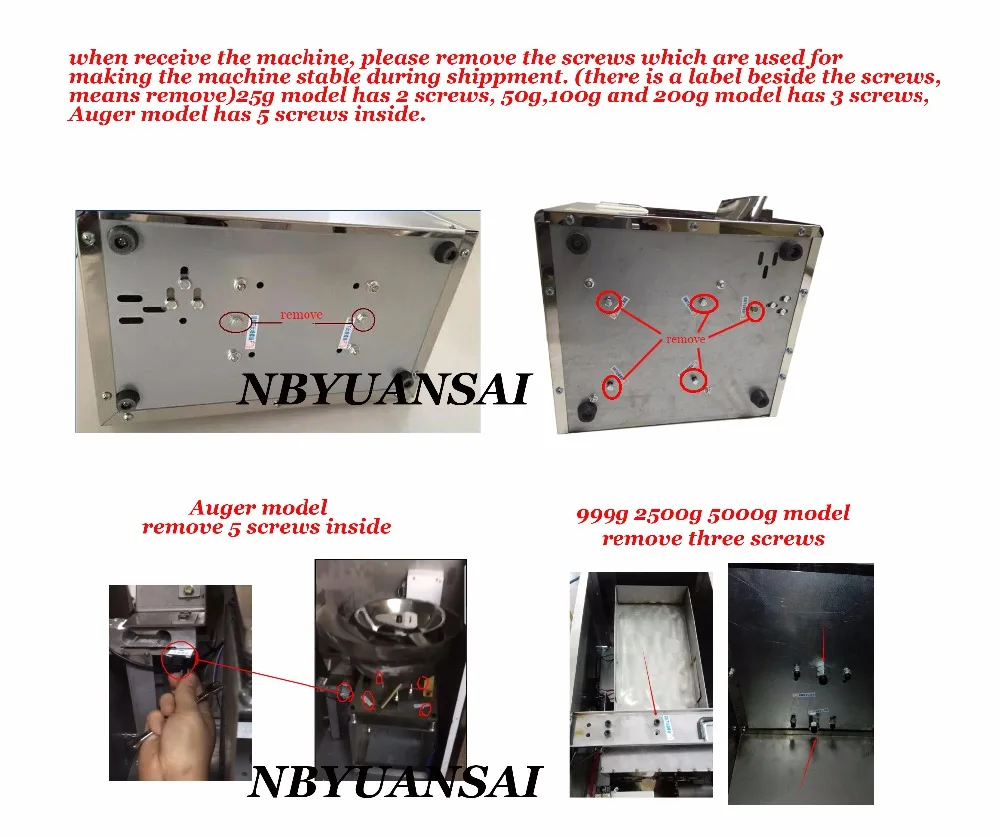 when receive the machine, please remove the screws which are used for making the machine stable during shippment. (there is a label beside the screws, means remove)25g model has 2 screws, 50g,100g and 200g model has 3 screws, Auger model has 5 screws inside.

remove

NBYUANSAI

remove

Auger model
remove 5 screws inside

999g 2500g 5000g model
remove three screws

NBYUANSAI