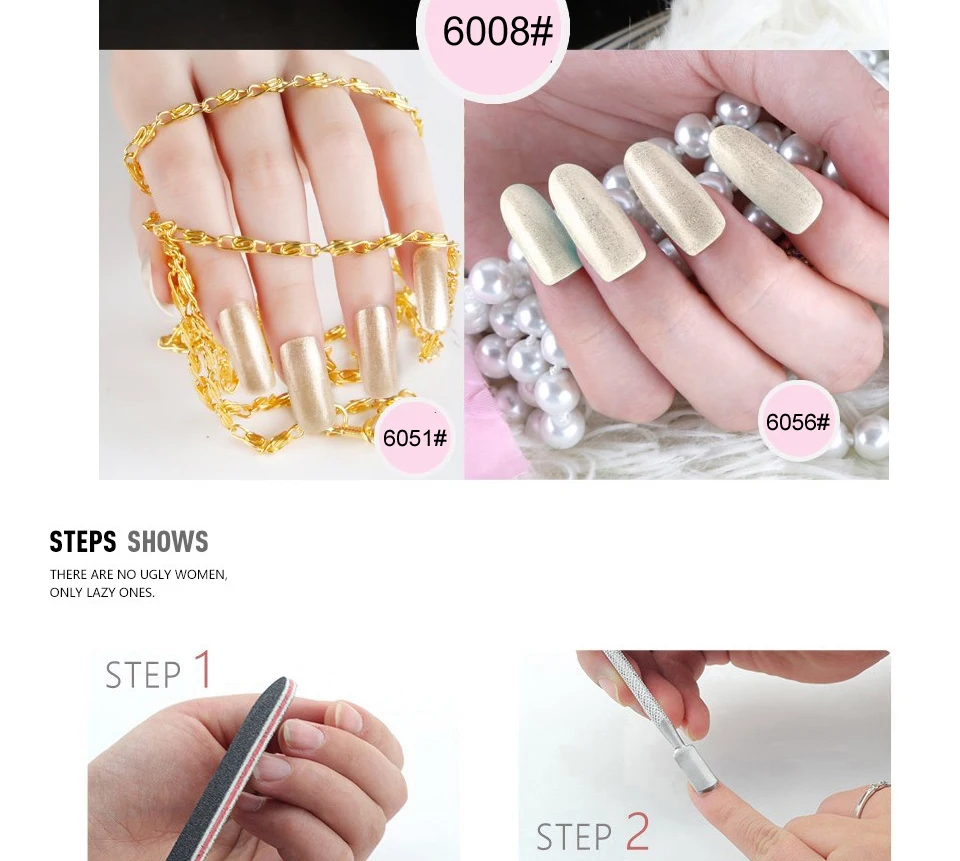 6008#

6051#

6056#

STEPS SHOWS

THERE ARE NO UGLY WOMEN, ONLY LAZY ONES.

STEP 1

STEP 2