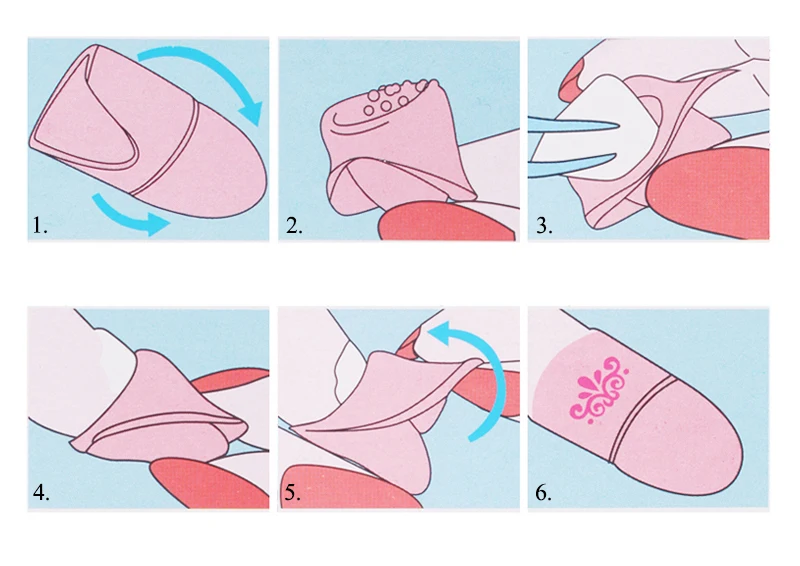 1.

2.

3.

4.

5.

6.