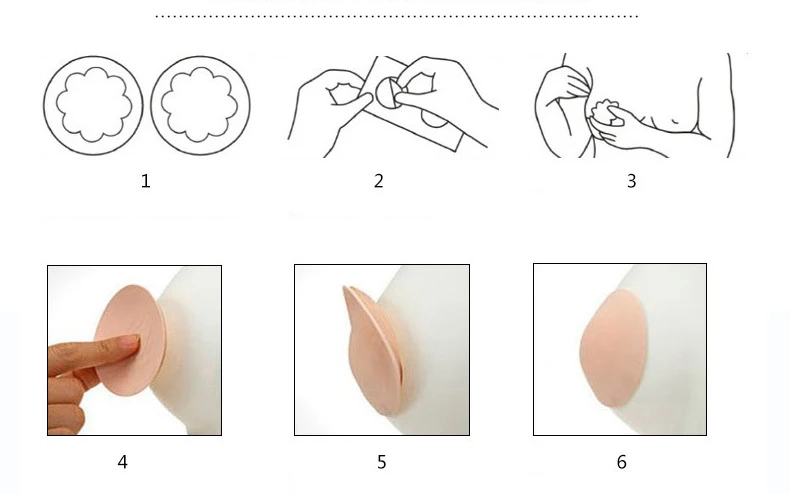 1
2
3
4
5
6