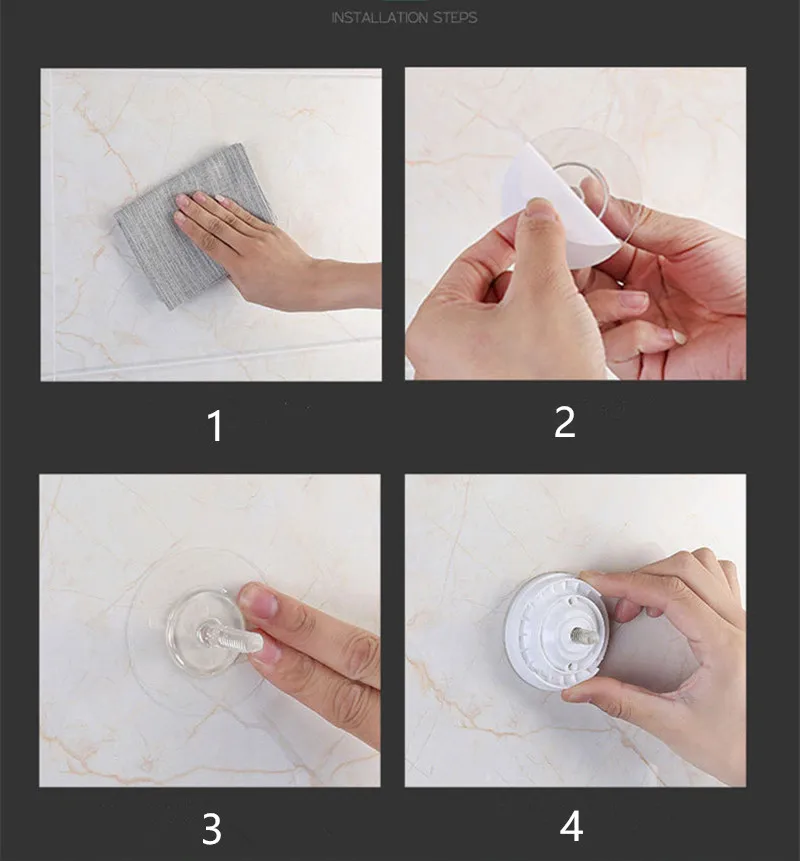 INSTALLATION STEPS

1

2

3

4