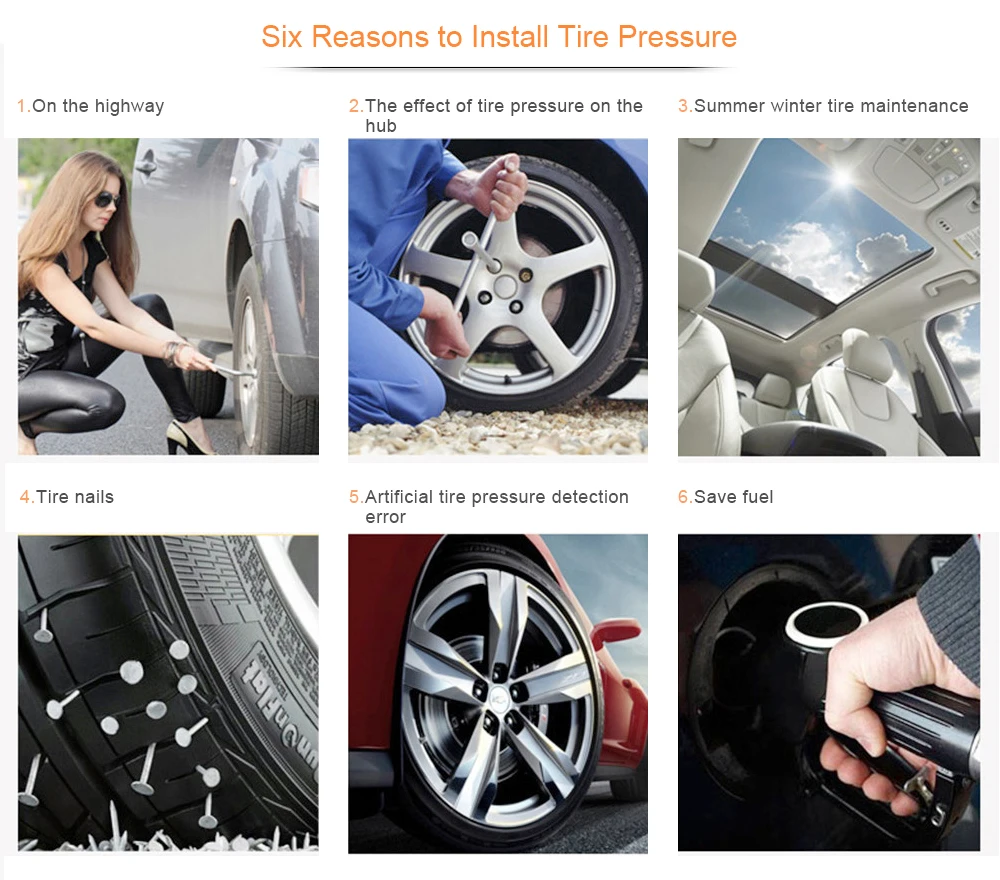 Six Reasons to Install Tire Pressure

1.On the highway

2.The effect of tire pressure on the hub

3.Summer winter tire maintenance

4.Tire nails

5.Artificial tire pressure detection error

6.Save fuel