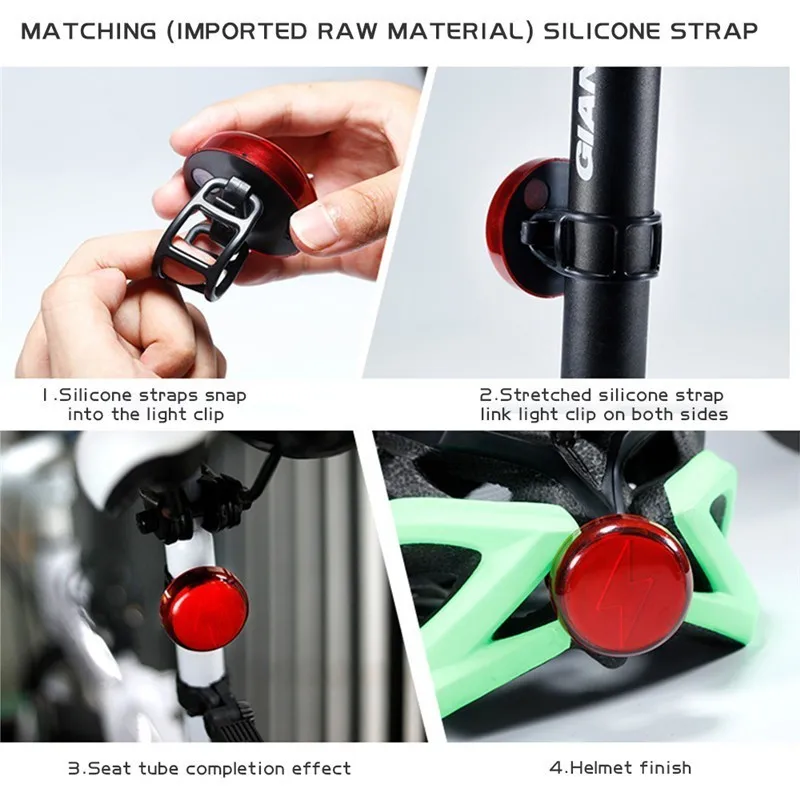 MATCHING (IMPORTED RAW MATERIAL) SILICONE STRAP

GIAN

1.Silicone straps snap into the light clip

2.Stretched silicone strap link light clip on both sides

3.Seat tube completion effect

4.Helmet finish