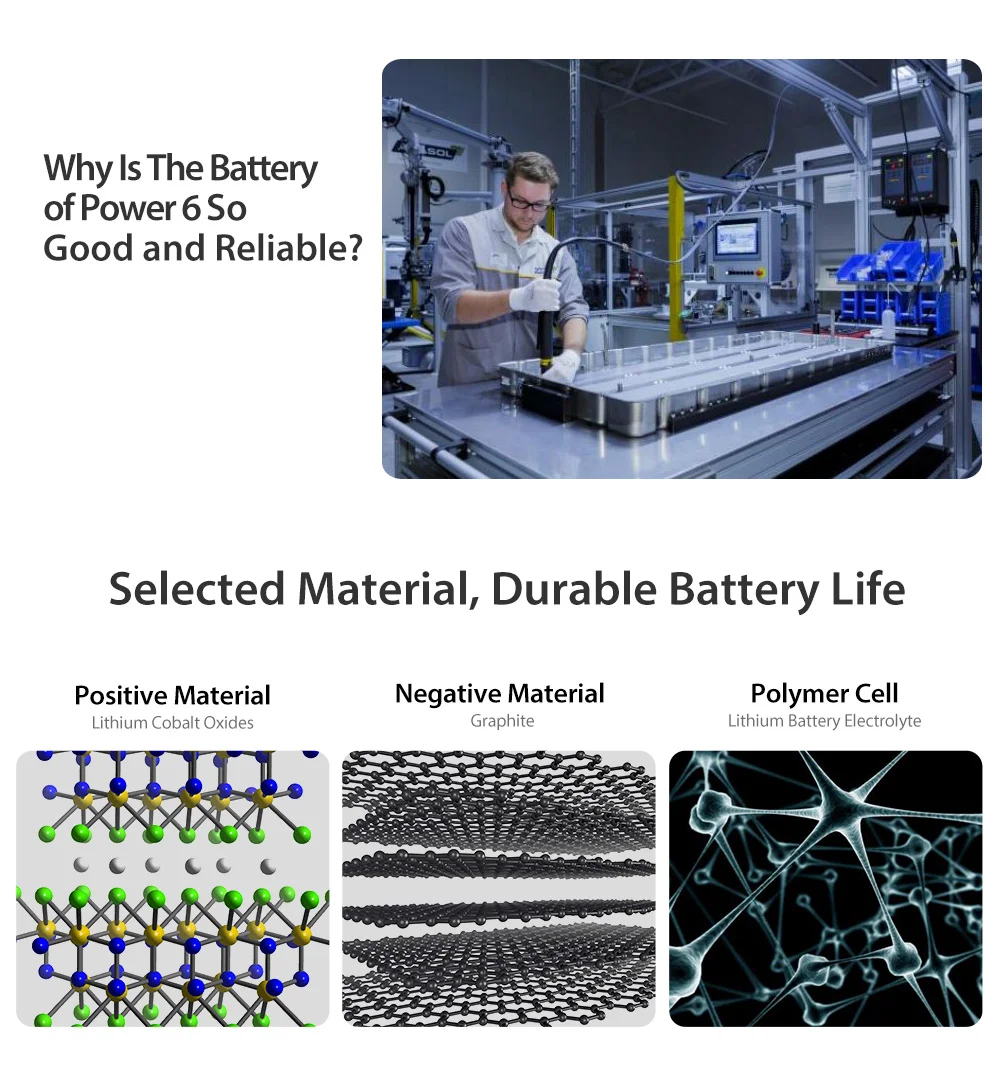 Why Is The Battery of Power 6 So Good and Reliable?

Selected Material, Durable Battery Life

Positive Material
Lithium Cobalt Oxides

Negative Material
Graphite

Polymer Cell
Lithium Battery Electrolyte